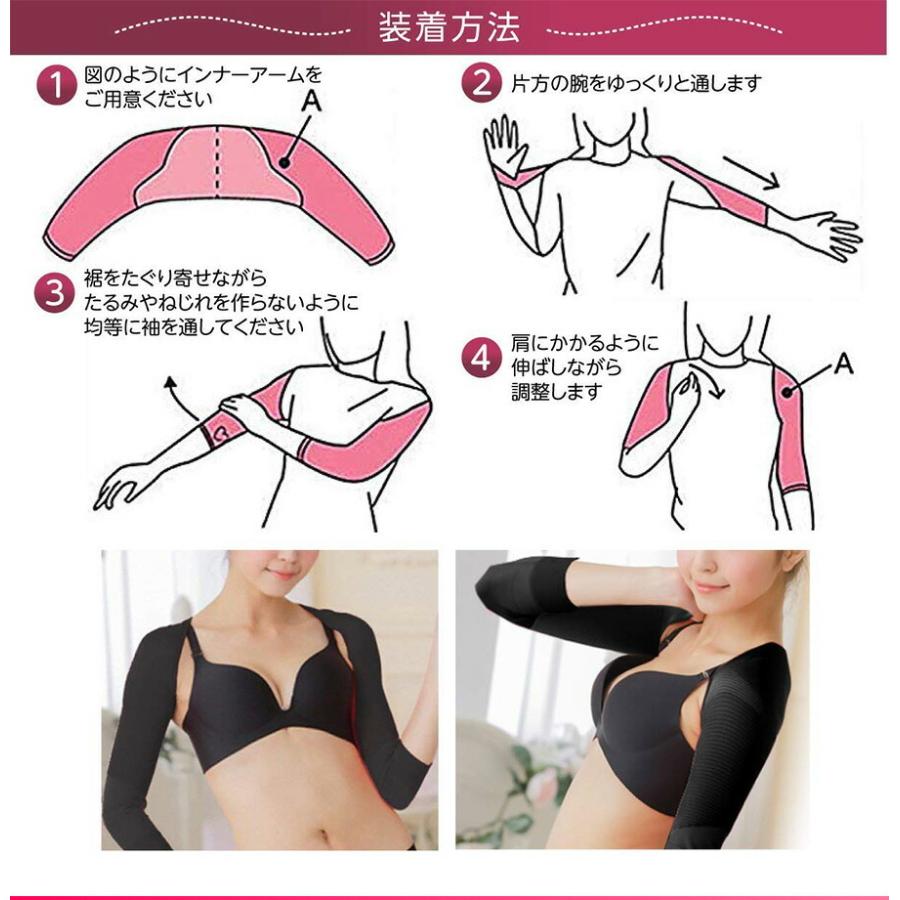 装着方法

1 図のようにインナーアームをご用意ください

A

2 片方の腕をゆっくりと通します

3 裾をたぐり寄せながらたるみやねじれを作らないように均等に袖を通してください

4 肩にかかるように伸ばしながら調整します

A