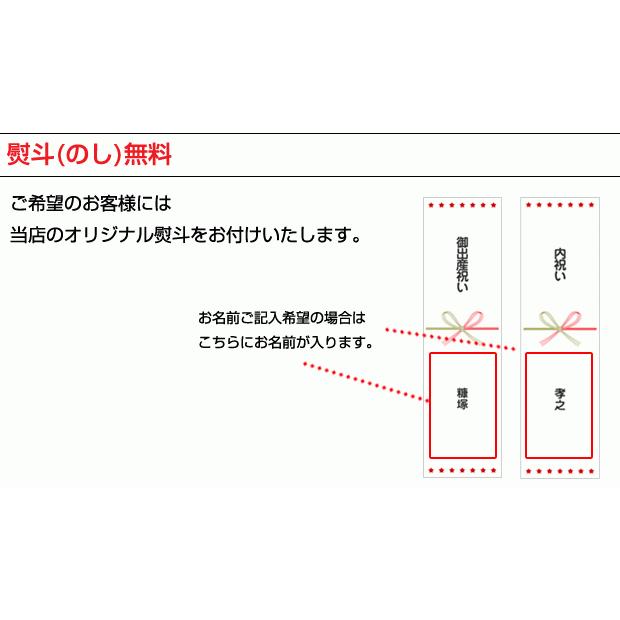 熨斗(のし)無料

ご希望のお客様には
当店のオリジナル熨斗をお付けいたします。

お名前ご記入希望の場合は
こちらにお名前が入ります。

御出産祝い

糠塚

内祝い

孝之