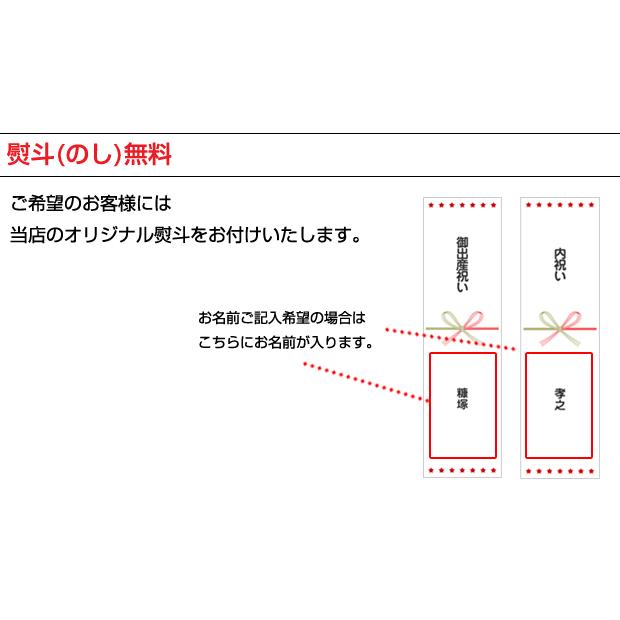 熨斗(のし)無料

ご希望のお客様には
当店のオリジナル熨斗をお付けいたします。

お名前ご記入希望の場合は
こちらにお名前が入ります。

御出産祝い

糠塚

内祝い

孝之