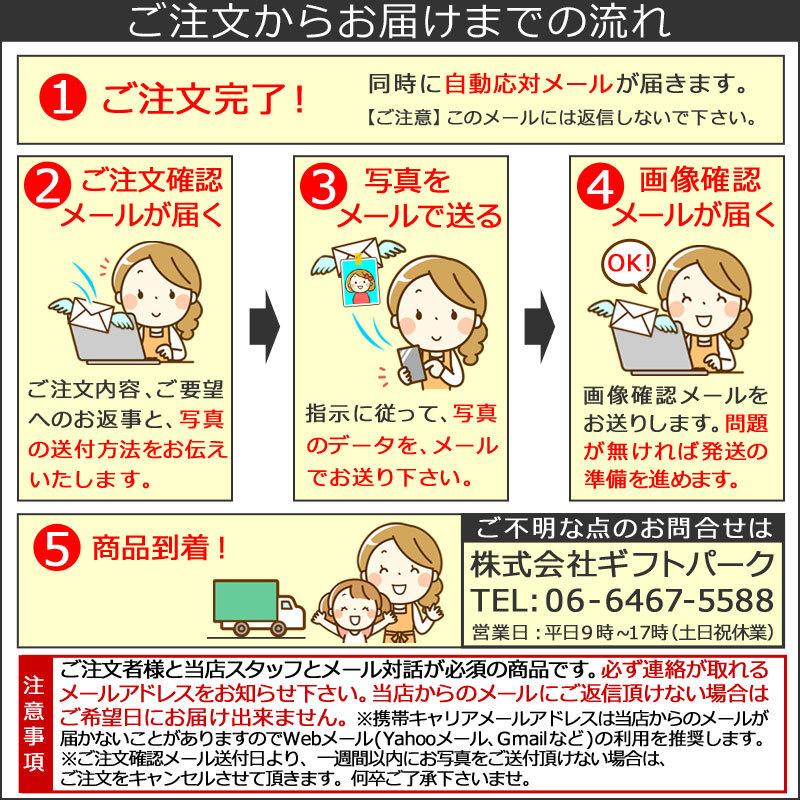 ご注文からお届けまでの流れ

1 ご注文完了！

同時に自動応対メールが届きます。
【ご注意】このメールには返信しないで下さい。

2 ご注文確認メールが届く

ご注文内容、ご要望へのお返事と、写真の送付方法をお伝えいたします。

3 写真をメールで送る

指示に従って、写真のデータを、メールでお送り下さい。

4 画像確認メールが届く

OK!

画像確認メールをお送りします。問題が無ければ発送の準備を進めます。

5 商品到着！

ご不明な点のお問合せは
株式会社ギフトパーク
TEL: 06-6467-5588
営業日：平日9時～17時（土日祝休業）

注意事項

ご注文者様と当店スタッフとメール対話が必須の商品です。必ず連絡が取れるメールアドレスをお知らせ下さい。当店からのメールにご返信頂けない場合はご希望日にお届け出来ません。※携帯キャリアメールアドレスは当店からのメールが届かないことがありますのでWebメール（Yahooメール、Gmailなど）の利用を推奨します。
※ご注文確認メール送付日より、一週間以内にお写真をご送付頂けない場合は、ご注文をキャンセルさせて頂きます。何卒ご了承下さいませ。