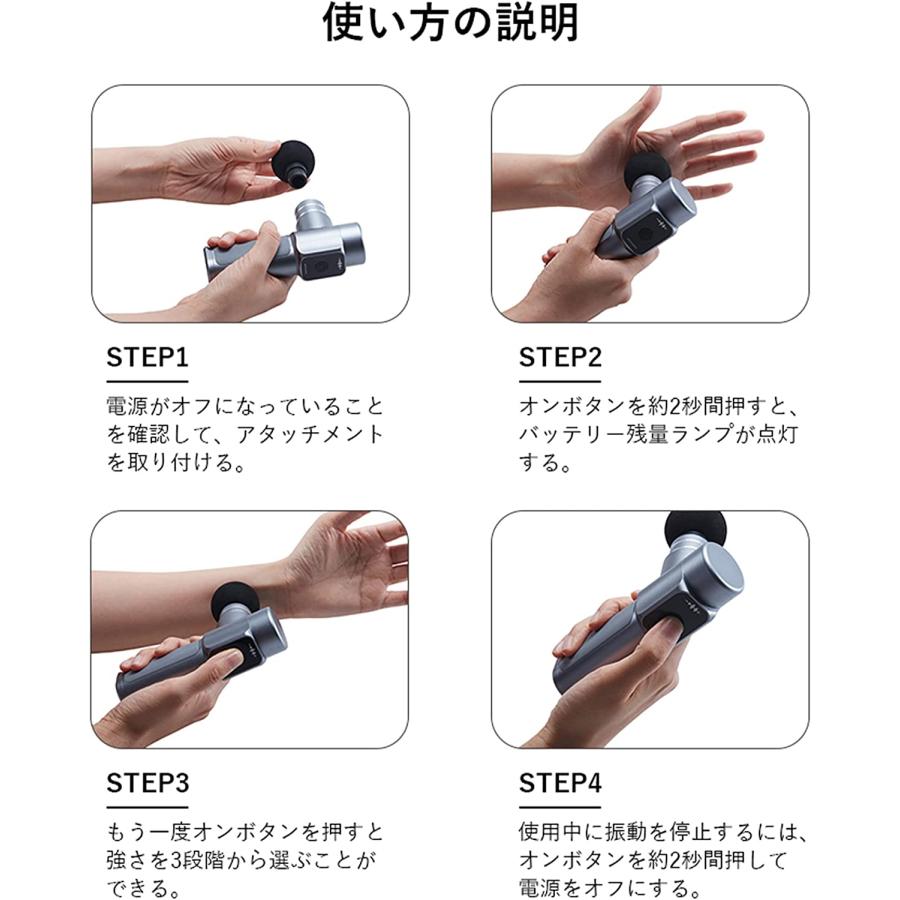 使い方の説明

STEP1

電源がオフになっていることを確認して、アタッチメントを取り付ける。

STEP2

オンボタンを約2秒間押すと、バッテリー残量ランプが点灯する。

STEP3

もう一度オンボタンを押すと強さを3段階から選ぶことができる。

STEP4

使用中に振動を停止するには、オンボタンを約2秒間押して電源をオフにする。