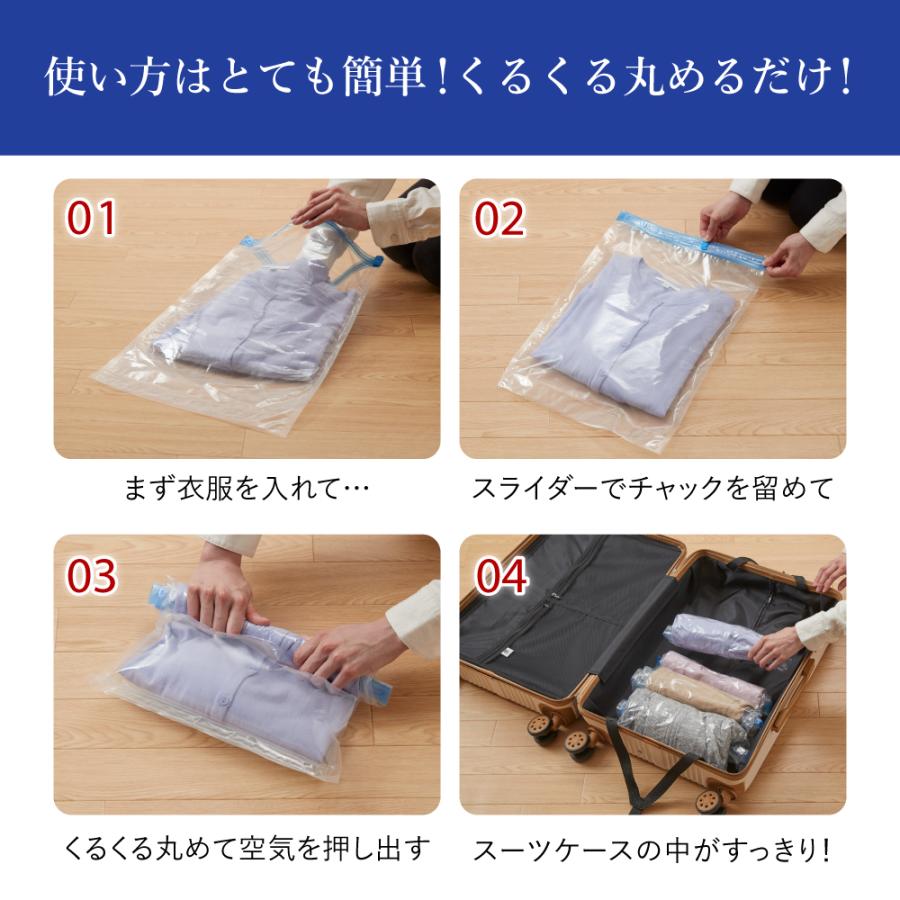 使い方はとても簡単!くるくる丸めるだけ!

01

まず衣服を入れて…

02

スライダーでチャックを留めて

03

くるくる丸めて空気を押し出す

04

スーツケースの中がすっきり!