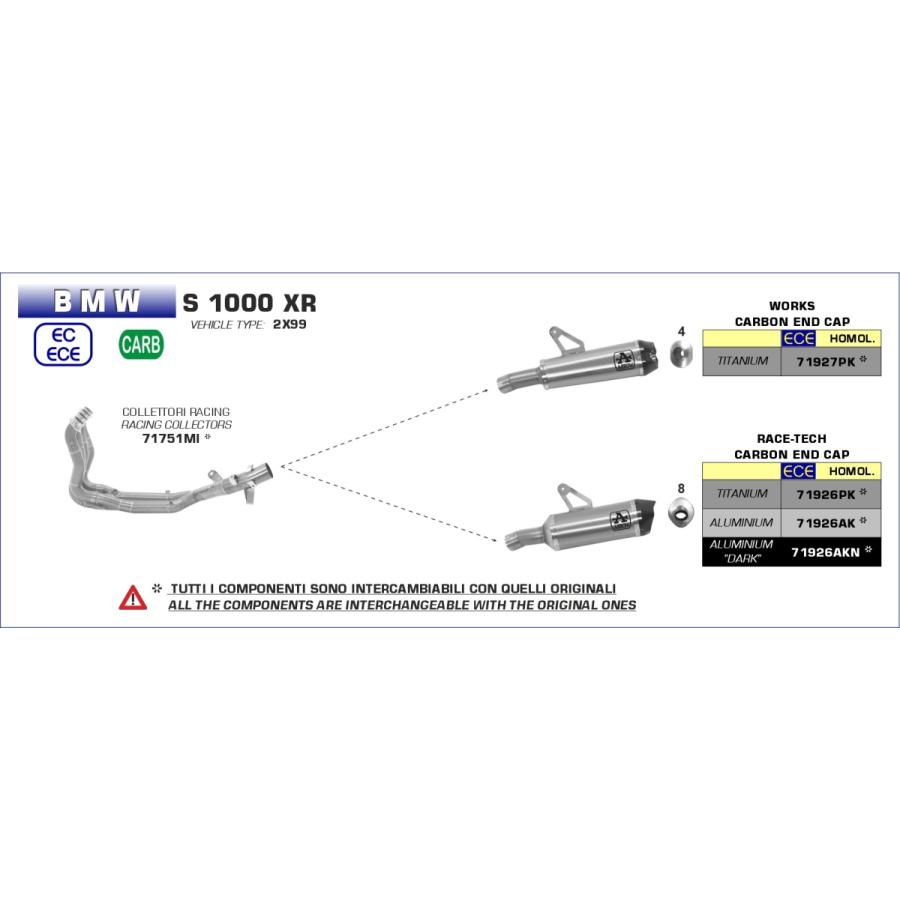 BMW S 1000 XR
VEHICLE TYPE: 2X99

EC
ECE

CARB

COLLETTORI RACING
RACING COLLECTORS
71751MI *

4

WORKS
CARBON END CAP

| | ECE HOMOL. |
|---|---|
| TITANIUM | 71927PK * |

8

RACE-TECH
CARBON END CAP

| | ECE HOMOL. |
|---|---|
| TITANIUM | 71926PK * |
| ALUMINIUM | 71926AK * |
| ALUMINIUM "DARK" | 71926AKN * |

* TUTTI I COMPONENTI SONO INTERCAMBIABILI CON QUELLI ORIGINALI
ALL THE COMPONENTS ARE INTERCHANGEABLE WITH THE ORIGINAL ONES