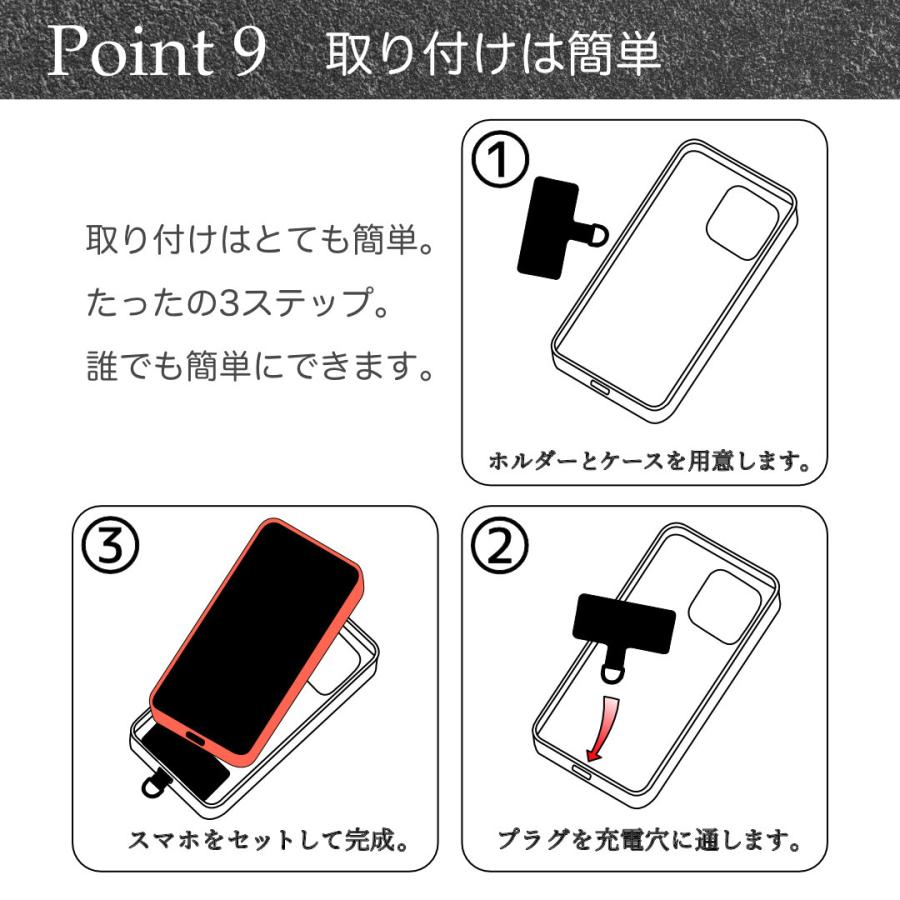 Point 9　取り付けは簡単

取り付けはとても簡単。
たったの3ステップ。
誰でも簡単にできます。

①

ホルダーとケースを用意します。

③

スマホをセットして完成。

②

プラグを充電穴に通します。