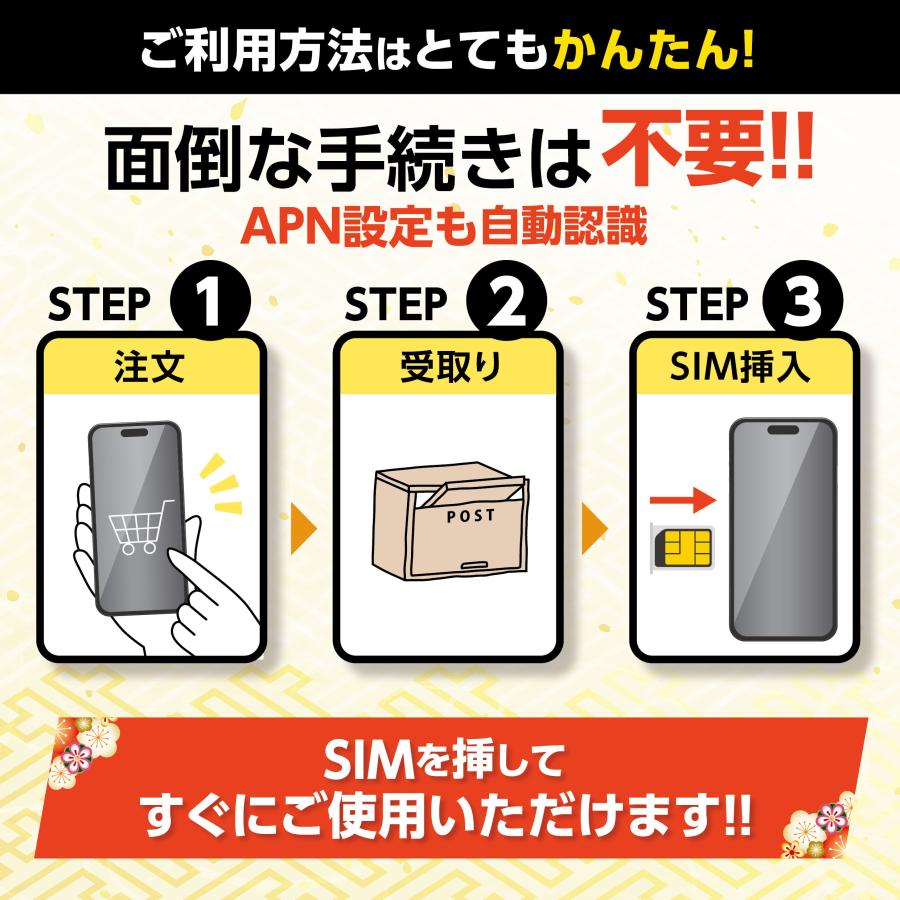 ご利用方法はとてもかんたん!

面倒な手続きは不要!!
APN設定も自動認識

STEP 1
注文

STEP 2
受取り

POST

STEP 3
SIM挿入

SIMを挿して
すぐにご使用いただけます!!