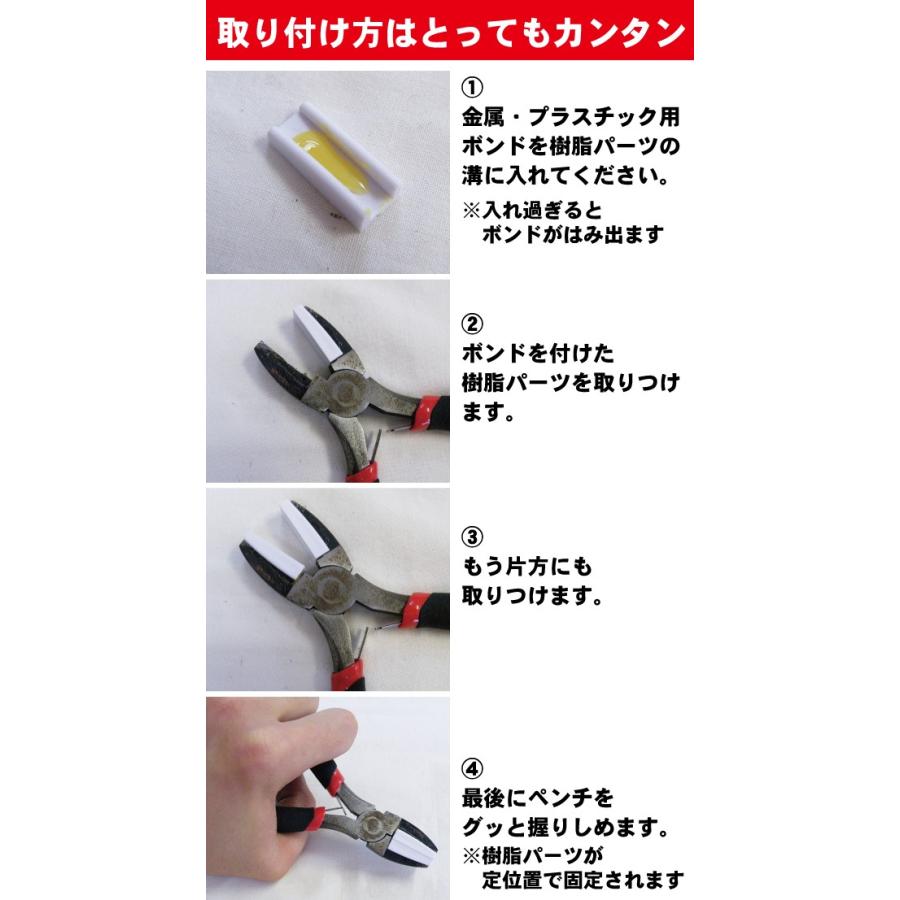 取り付け方はとってもカンタン

①
金属・プラスチック用ボンドを樹脂パーツの溝に入れてください。
※入れ過ぎるとボンドがはみ出ます

②
ボンドを付けた樹脂パーツを取りつけます。

③
もう片方にも取りつけます。

④
最後にペンチをグッと握りしめます。
※樹脂パーツが定位置で固定されます