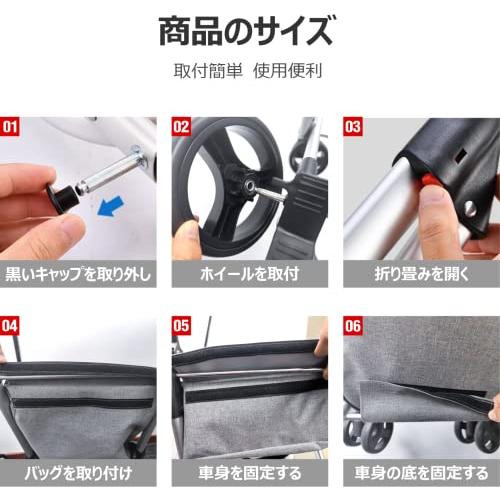 商品のサイズ

取付簡単 使用便利

01
黒いキャップを取り外し

02
ホイールを取付

03
折り畳みを開く

04
バッグを取り付け

05
車身を固定する

06
車身の底を固定する