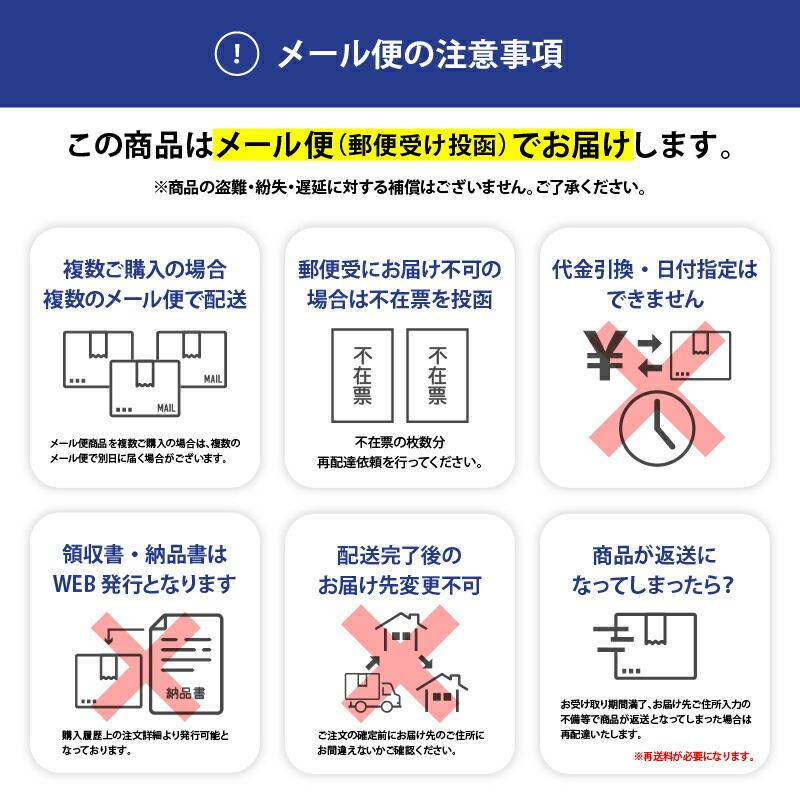 ! メール便の注意事項

この商品はメール便（郵便受け投函）でお届けします。

※商品の盗難・紛失・遅延に対する補償はございません。ご了承ください。

複数ご購入の場合
複数のメール便で配送

MAIL

MAIL

メール便商品を複数ご購入の場合は、複数のメール便で別日に届く場合がございます。

郵便受にお届け不可の
場合は不在票を投函

不在票

不在票

不在票の枚数分
再配達依頼を行ってください。

代金引換・日付指定は
できません

¥

領収書・納品書は
WEB 発行となります

納品書

購入履歴上の注文詳細より発行可能となっております。

配送完了後の
お届け先変更不可

ご注文の確定前にお届け先のご住所にお間違えないかご確認ください。

商品が返送に
なってしまったら？

お受け取り期間満了、お届け先ご住所入力の不備等で商品が返送となってしまった場合は再配達いたします。

※再送料が必要になります。