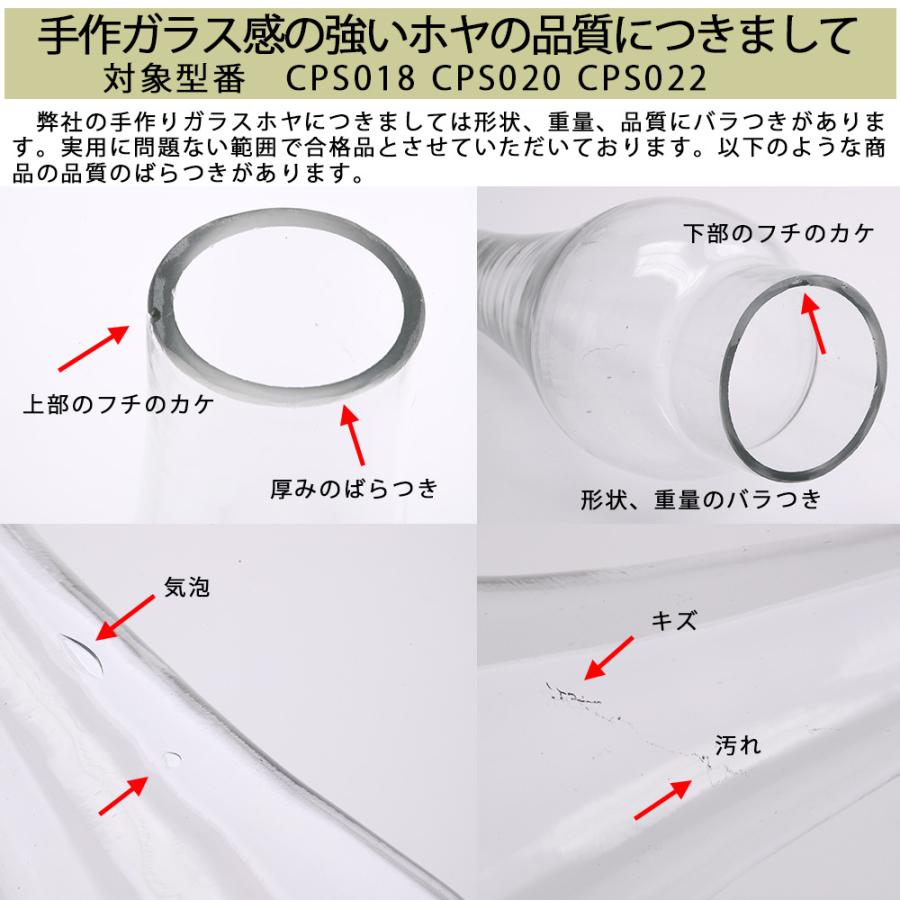 手作ガラス感の強いホヤの品質につきまして
対象型番　CPS018 CPS020 CPS022

弊社の手作りガラスホヤにつきましては形状、重量、品質にバラつきがあります。実用に問題ない範囲で合格品とさせていただいております。以下のような商品の品質のばらつきがあります。

上部のフチのカケ

厚みのばらつき

下部のフチのカケ

形状、重量のバラつき

気泡

キズ

汚れ