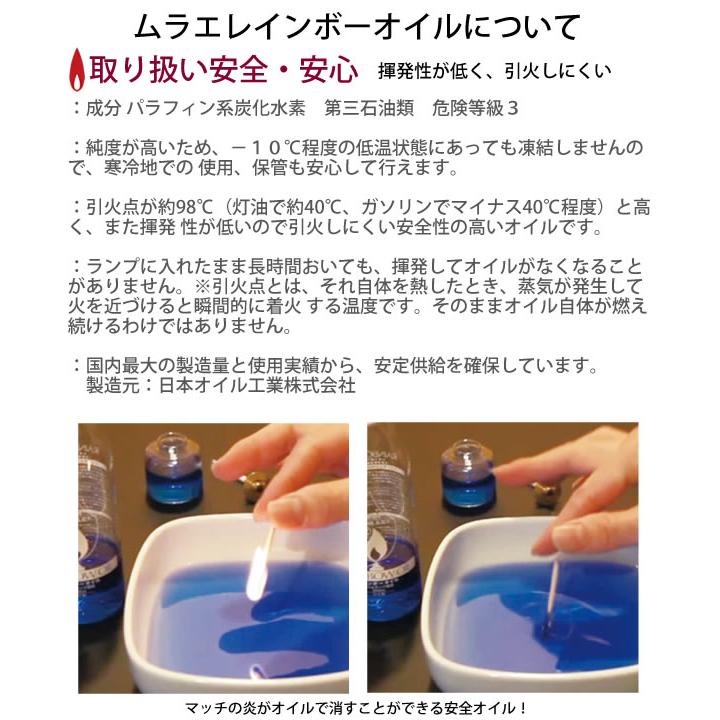 ムラエレインボーオイルについて

取り扱い安全・安心　揮発性が低く、引火しにくい

：成分 パラフィン系炭化水素　第三石油類　危険等級３

：純度が高いため、－１０℃程度の低温状態にあっても凍結しませんので、寒冷地での 使用、保管も安心して行えます。

：引火点が約98℃（灯油で約40℃、ガソリンでマイナス40℃程度）と高く、また揮発 性が低いので引火しにくい安全性の高いオイルです。

：ランプに入れたまま長時間おいても、揮発してオイルがなくなることがありません。※引火点とは、それ自体を熱したとき、蒸気が発生して火を近づけると瞬間的に着火 する温度です。そのままオイル自体が燃え続けるわけではありません。

：国内最大の製造量と使用実績から、安定供給を確保しています。
製造元：日本オイル工業株式会社

マッチの炎がオイルで消すことができる安全オイル！