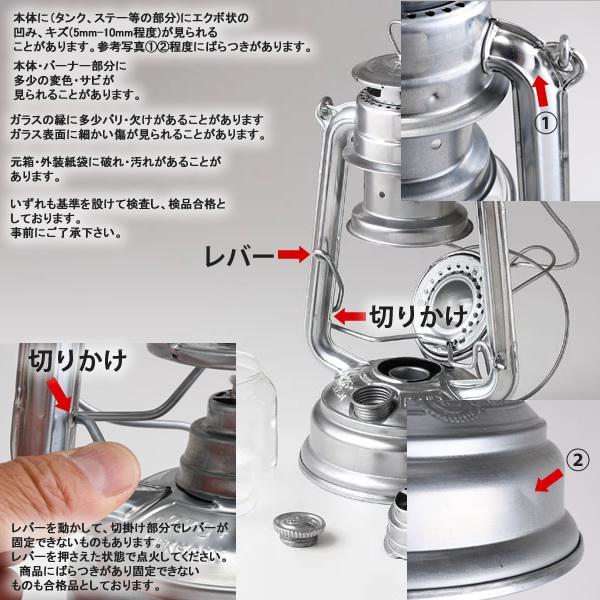 本体に(タンク、ステー等の部分)にエクボ状の凹み、キズ(5mm-10mm程度)が見られることがあります。参考写真①②程度にばらつきがあります。

本体・バーナー部分に多少の変色・サビが見られることがあります。

ガラスの縁に多少バリ・欠けがあることがあります
ガラス表面に細かい傷が見られることがあります。

元箱・外装紙袋に破れ・汚れがあることがあります。

いずれも基準を設けて検査し、検品合格としております。
事前にご了承下さい。

①

レバー

切りかけ

切りかけ

②

レバーを動かして、切掛け部分でレバーが固定できないものもあります。
レバーを押さえた状態で点火してください。
商品にばらつきがあり固定できないものも合格品としております。