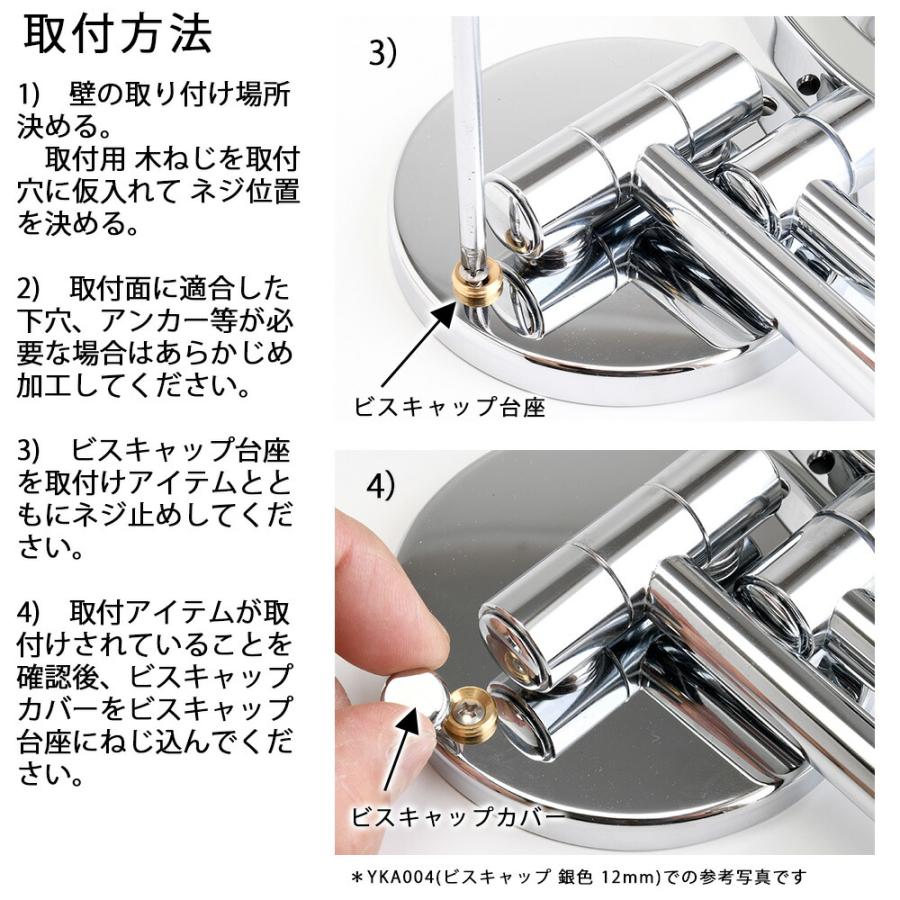 取付方法

1)　壁の取り付け場所決める。
　取付用 木ねじを取付穴に仮入れて ネジ位置を決める。

2)　取付面に適合した下穴、アンカー等が必要な場合はあらかじめ加工してください。

3)　ビスキャップ台座を取付けアイテムとともにネジ止めしてください。

4)　取付アイテムが取付けされていることを確認後、ビスキャップカバーをビスキャップ台座にねじ込んでください。

3)

ビスキャップ台座

4)

ビスキャップカバー

＊YKA004(ビスキャップ 銀色 12mm)での参考写真です