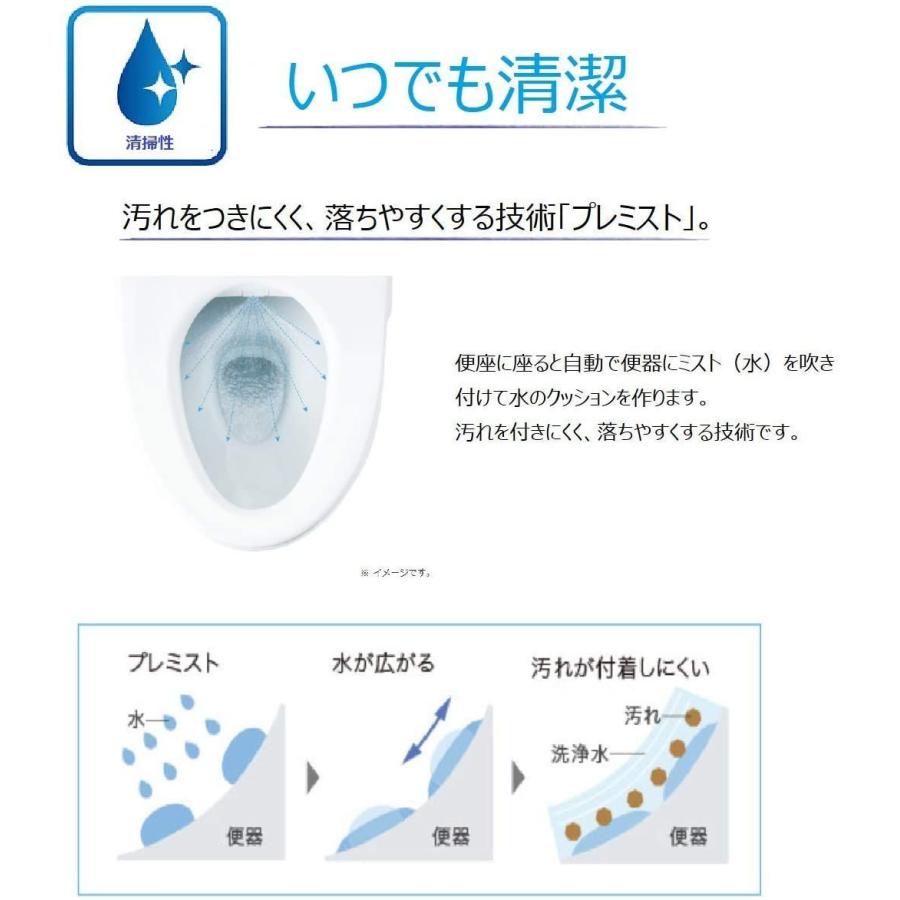 清掃性

いつでも清潔

汚れをつきにくく、落ちやすくする技術「プレミスト」。

便座に座ると自動で便器にミスト（水）を吹き付けて水のクッションを作ります。
汚れを付きにくく、落ちやすくする技術です。

※ イメージです。

プレミスト

水

便器

水が広がる

便器

汚れが付着しにくい

汚れ

洗浄水

便器