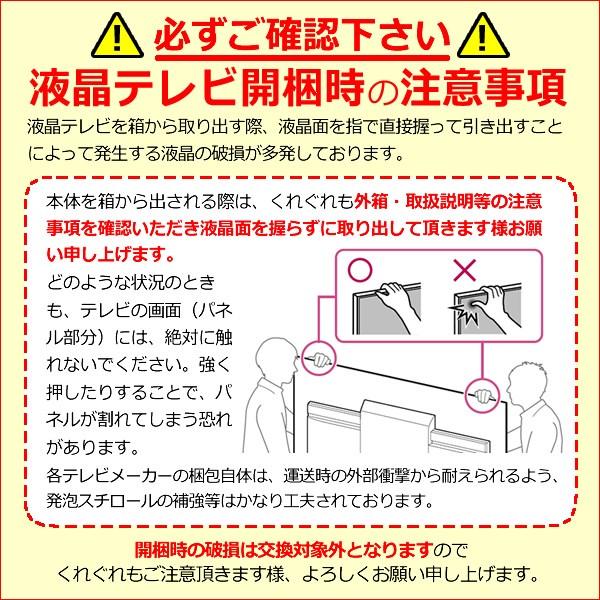 必ずご確認下さい
液晶テレビ開梱時の注意事項
液晶テレビを箱から取り出す際、液晶面を指で直接握って引き出すことによって発生する液晶の破損が多発しております。

本体を箱から出される際は、くれぐれも外箱・取扱説明等の注意事項を確認いただき液晶面を握らずに取り出して頂きます様お願い申し上げます。

どのような状況のときも、テレビの画面（パネル部分）には、絶対に触れないでください。強く押したりすることで、パネルが割れてしまう恐れがあります。

○ ×

各テレビメーカーの梱包自体は、運送時の外部衝撃から耐えられるよう、発泡スチロールの補強等はかなり工夫されております。

開梱時の破損は交換対象外となりますので
くれぐれもご注意頂きます様、よろしくお願い申し上げます。