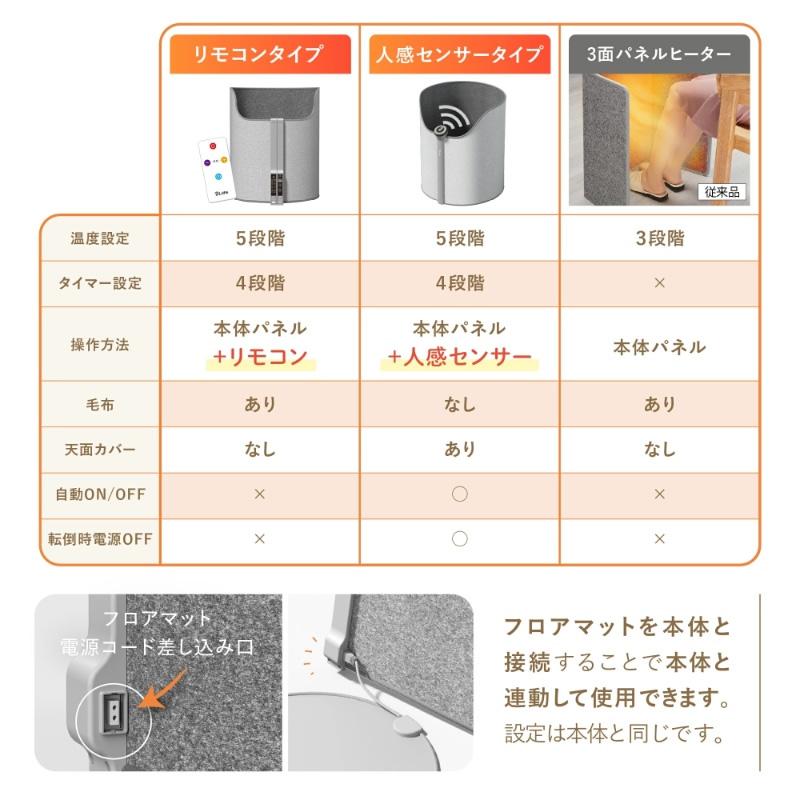 |  | リモコンタイプ | 人感センサータイプ | 3面パネルヒーター |
|---|---|---|---|
|  |  |  | 従来品 |
| 温度設定 | 5段階 | 5段階 | 3段階 |
| タイマー設定 | 4段階 | 4段階 | × |
| 操作方法 | 本体パネル +リモコン | 本体パネル +人感センサー | 本体パネル |
| 毛布 | あり | なし | あり |
| 天面カバー | なし | あり | なし |
| 自動ON/OFF | × | ○ | × |
| 転倒時電源OFF | × | ○ | × |

フロアマット
電源コード差し込み口

フロアマットを本体と接続することで本体と連動して使用できます。
設定は本体と同じです。