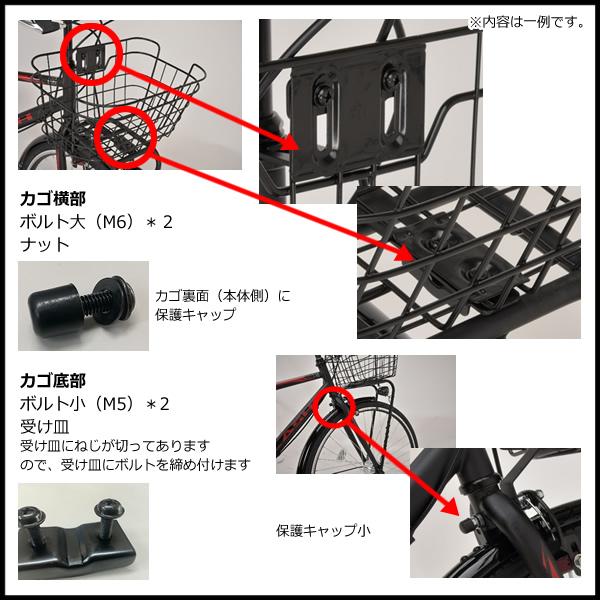 ※内容は一例です。

カゴ横部
ボルト大（M6）＊２
ナット

カゴ裏面（本体側）に
保護キャップ

カゴ底部
ボルト小（M5）＊２
受け皿
受け皿にねじが切ってあります
ので、受け皿にボルトを締め付けます

保護キャップ小