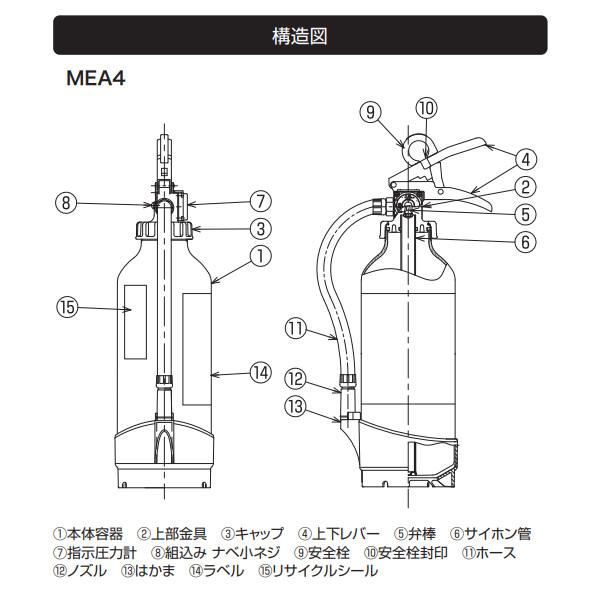 構造図

MEA4

⑧
⑦
③
①
⑮
⑭

⑨
⑩
④
②
⑤
⑥
⑪
⑫
⑬

①本体容器　②上部金具　③キャップ　④上下レバー　⑤弁棒　⑥サイホン管
⑦指示圧力計　⑧組込み ナベ小ネジ　⑨安全栓　⑩安全栓封印　⑪ホース
⑫ノズル　⑬はかま　⑭ラベル　⑮リサイクルシール