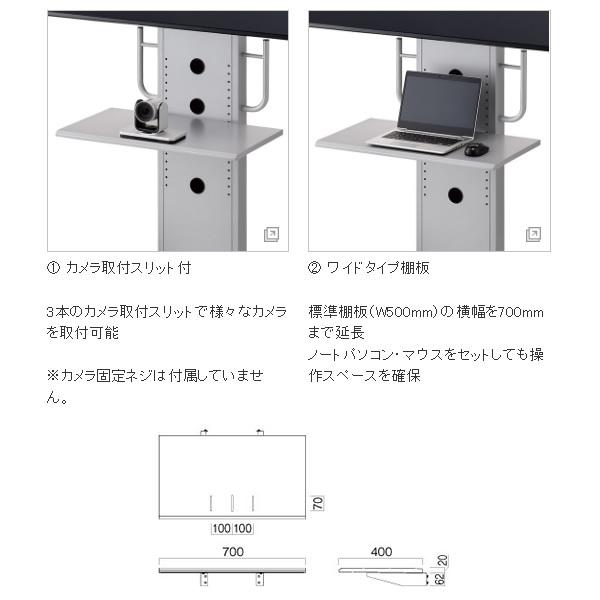 ① カメラ取付スリット付

3本のカメラ取付スリットで様々なカメラを取付可能

※カメラ固定ネジは付属していません。

② ワイドタイプ棚板

標準棚板（W500mm）の横幅を700mmまで延長
ノートパソコン・マウスをセットしても操作スペースを確保

70
100 100
700
400
20
62