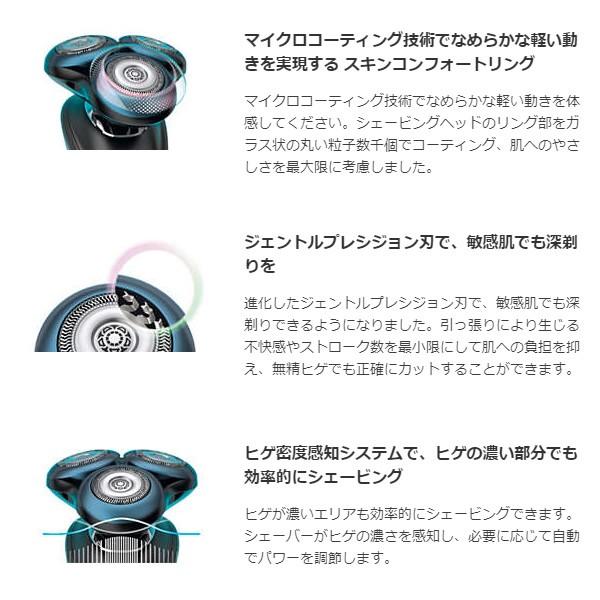 マイクロコーティング技術でなめらかな軽い動きを実現する スキンコンフォートリング

マイクロコーティング技術でなめらかな軽い動きを体感してください。シェービングヘッドのリング部をガラス状の丸い粒子数千個でコーティング、肌へのやさしさを最大限に考慮しました。

ジェントルプレシジョン刃で、敏感肌でも深剃りを

進化したジェントルプレシジョン刃で、敏感肌でも深剃りできるようになりました。引っ張りにより生じる不快感やストローク数を最小限にして肌への負担を抑え、無精ヒゲでも正確にカットすることができます。

ヒゲ密度感知システムで、ヒゲの濃い部分でも効率的にシェービング

ヒゲが濃いエリアも効率的にシェービングできます。シェーバーがヒゲの濃さを感知し、必要に応じて自動でパワーを調節します。