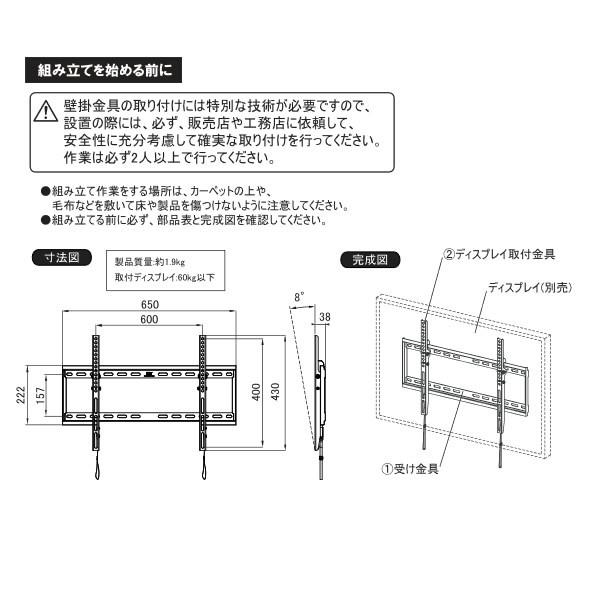 組み立てを始める前に

壁掛金具の取り付けには特別な技術が必要ですので、設置の際には、必ず、販売店や工務店に依頼して、安全性に充分考慮して確実な取り付けを行ってください。作業は必ず2人以上で行ってください。

●組み立て作業をする場所は、カーペットの上や、毛布などを敷いて床や製品を傷つけないように注意してください。
●組み立てる前に必ず、部品表と完成図を確認してください。

寸法図

製品質量:約1.9kg
取付ディスプレイ:60kg以下

650
600
222
157
400
430
8°
38

完成図

②ディスプレイ取付金具
ディスプレイ(別売)
①受け金具