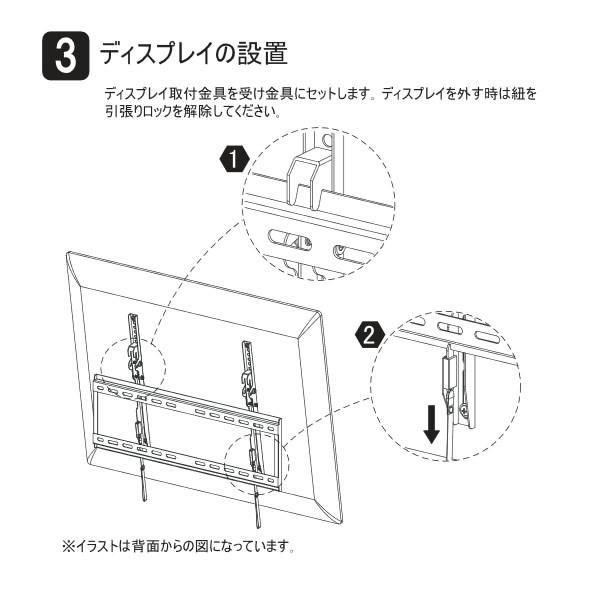 3 ディスプレイの設置

ディスプレイ取付金具を受け金具にセットします。ディスプレイを外す時は紐を引張りロックを解除してください。

1

2

※イラストは背面からの図になっています。