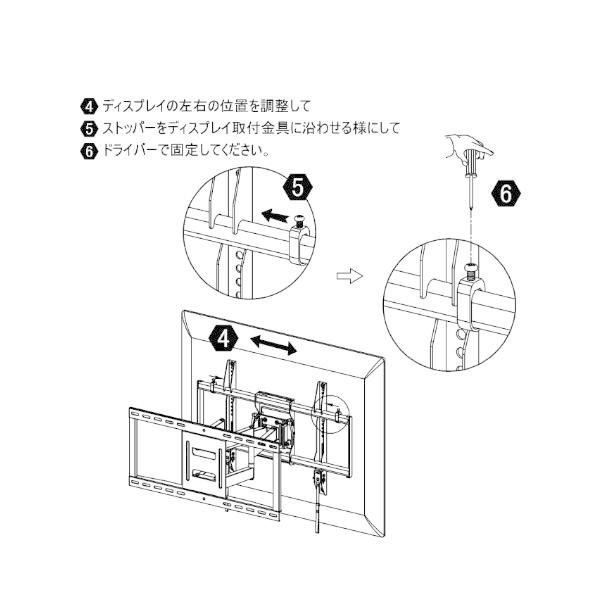 4 ディスプレイの左右の位置を調整して
5 ストッパーをディスプレイ取付金具に沿わせる様にして
6 ドライバーで固定してください。

5

6

4