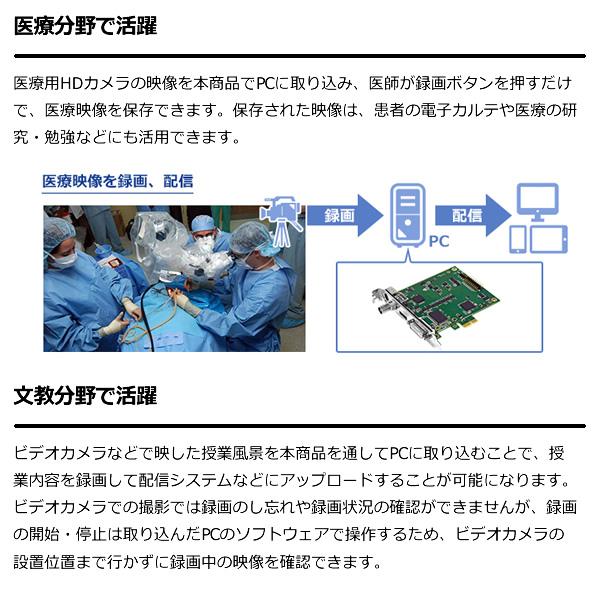 医療分野で活躍

医療用HDカメラの映像を本商品でPCに取り込み、医師が録画ボタンを押すだけで、医療映像を保存できます。保存された映像は、患者の電子カルテや医療の研究・勉強などにも活用できます。

医療映像を録画、配信

録画

PC

配信

文教分野で活躍

ビデオカメラなどで映した授業風景を本商品を通してPCに取り込むことで、授業内容を録画して配信システムなどにアップロードすることが可能になります。ビデオカメラでの撮影では録画のし忘れや録画状況の確認ができませんが、録画の開始・停止は取り込んだPCのソフトウェアで操作するため、ビデオカメラの設置位置まで行かずに録画中の映像を確認できます。