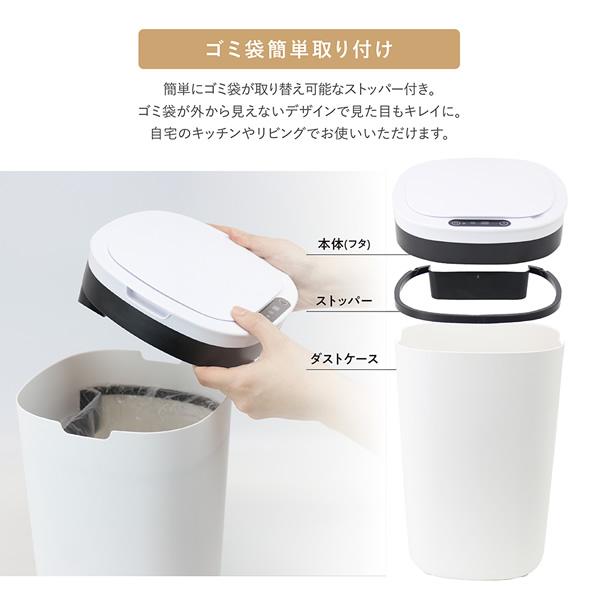 ゴミ袋簡単取り付け

簡単にゴミ袋が取り替え可能なストッパー付き。
ゴミ袋が外から見えないデザインで見た目もキレイに。
自宅のキッチンやリビングでお使いいただけます。

本体(フタ)

ストッパー

ダストケース