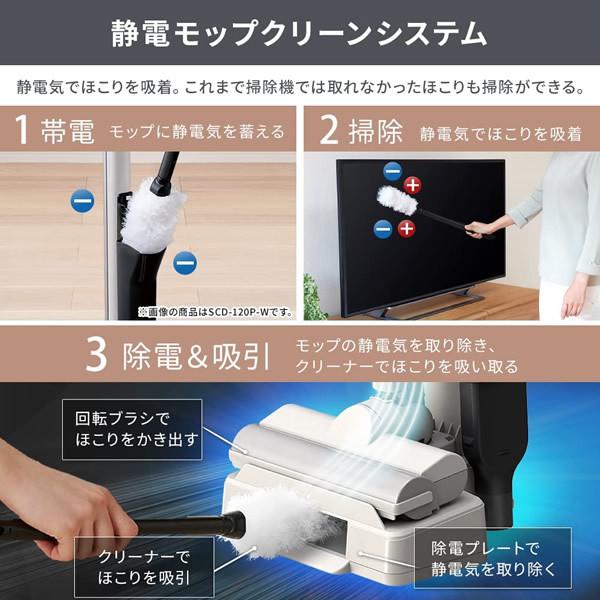 静電モップクリーンシステム

静電気でほこりを吸着。これまで掃除機では取れなかったほこりも掃除ができる。

1 帯電 モップに静電気を蓄える

※画像の商品はSCD-120P-Wです。

2 掃除 静電気でほこりを吸着

3 除電＆吸引 モップの静電気を取り除き、クリーナーでほこりを吸い取る

回転ブラシでほこりをかき出す

クリーナーでほこりを吸引

除電プレートで静電気を取り除く