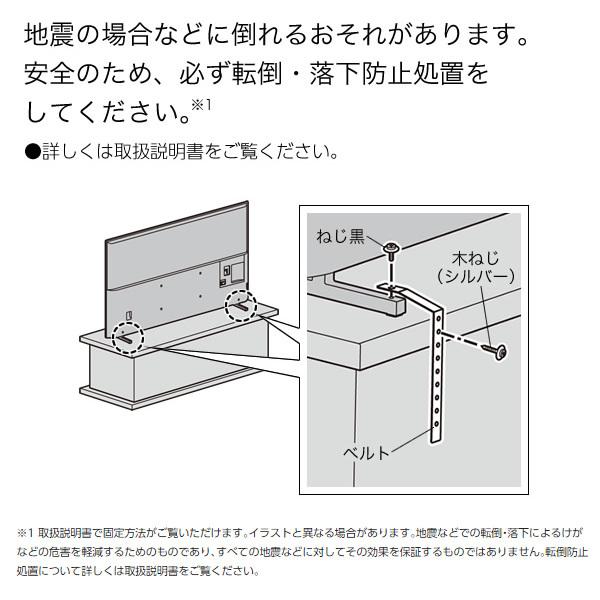 地震の場合などに倒れるおそれがあります。安全のため、必ず転倒・落下防止処置をしてください。※1

●詳しくは取扱説明書をご覧ください。

ねじ黒

木ねじ
（シルバー）

ベルト

※1 取扱説明書で固定方法がご覧いただけます。イラストと異なる場合があります。地震などでの転倒・落下によるけがなどの危害を軽減するためのものであり、すべての地震などに対してその効果を保証するものではありません。転倒防止処置について詳しくは取扱説明書をご覧ください。