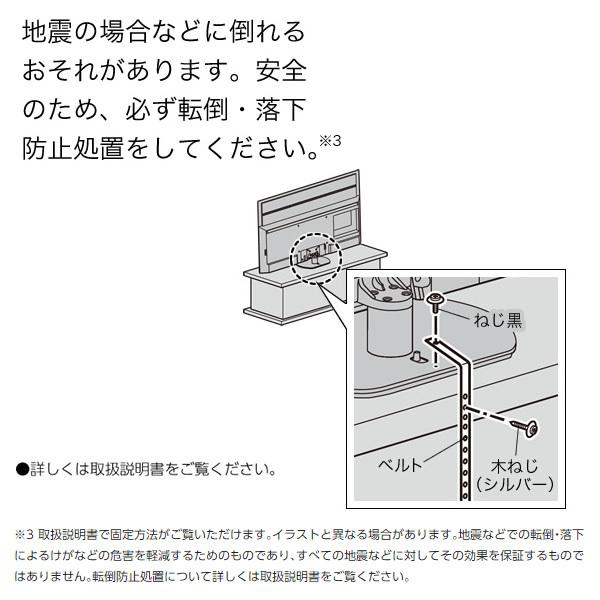 地震の場合などに倒れるおそれがあります。安全のため、必ず転倒・落下防止処置をしてください。※3

ねじ黒

ベルト

木ねじ
（シルバー）

●詳しくは取扱説明書をご覧ください。

※3 取扱説明書で固定方法がご覧いただけます。イラストと異なる場合があります。地震などでの転倒・落下によるけがなどの危害を軽減するためのものであり、すべての地震などに対してその効果を保証するものではありません。転倒防止処置について詳しくは取扱説明書をご覧ください。