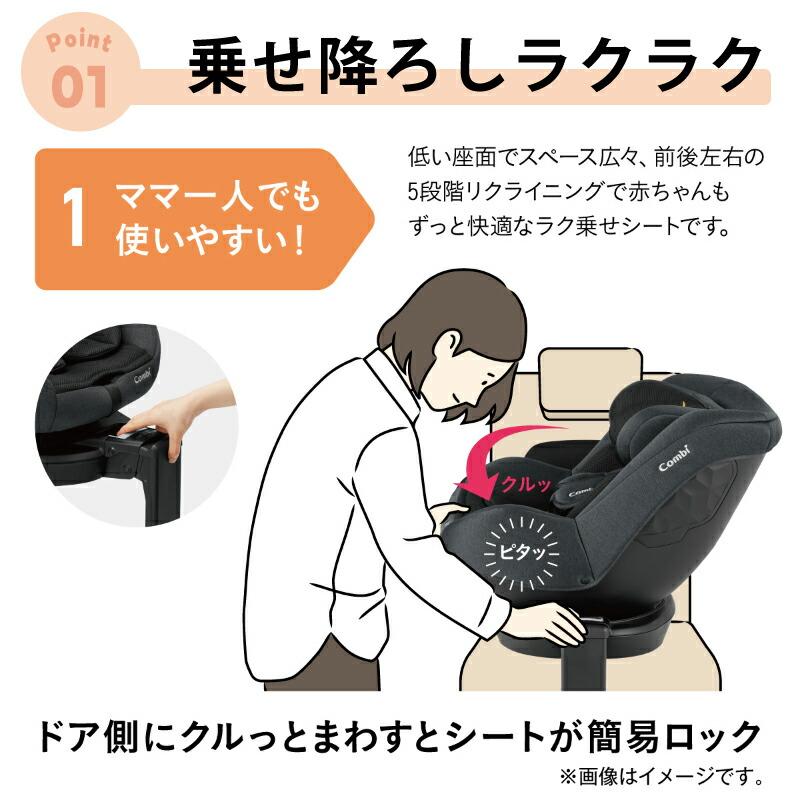 Point 01

乗せ降ろしラクラク

1 ママ一人でも使いやすい！

低い座面でスペース広々、前後左右の5段階リクライニングで赤ちゃんもずっと快適なラク乗せシートです。

Combi

クルッ

Combi

Combi

ピタッ

ドア側にクルっとまわすとシートが簡易ロック

※画像はイメージです。