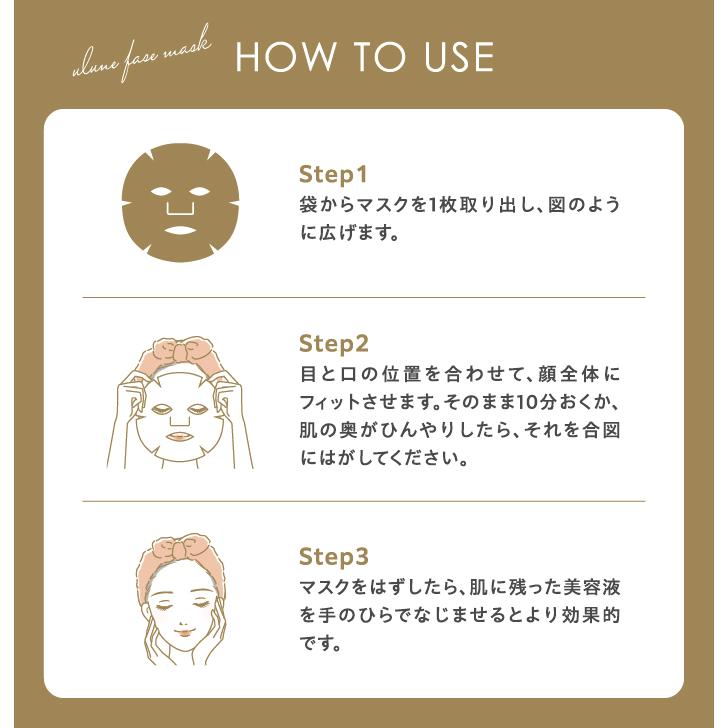 ulune fase mask HOW TO USE

Step1
袋からマスクを1枚取り出し、図のように広げます。

Step2
目と口の位置を合わせて、顔全体にフィットさせます。そのまま10分おくか、肌の奥がひんやりしたら、それを合図にはがしてください。

Step3
マスクをはずしたら、肌に残った美容液を手のひらでなじませるとより効果的です。