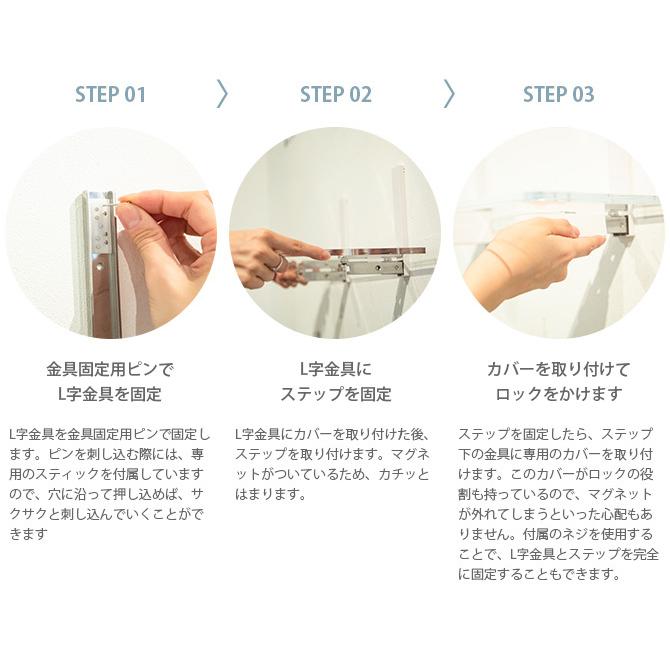 STEP 01

金具固定用ピンで
L字金具を固定

L字金具を金具固定用ピンで固定します。ピンを刺し込む際には、専用のスティックを付属していますので、穴に沿って押し込めば、サクサクと刺し込んでいくことができます

STEP 02

L字金具に
ステップを固定

L字金具にカバーを取り付けた後、ステップを取り付けます。マグネットがついているため、カチッとはまります。

STEP 03

カバーを取り付けて
ロックをかけます

ステップを固定したら、ステップ下の金具に専用のカバーを取り付けます。このカバーがロックの役割も持っているので、マグネットが外れてしまうといった心配もありません。付属のネジを使用することで、L字金具とステップを完全に固定することもできます。