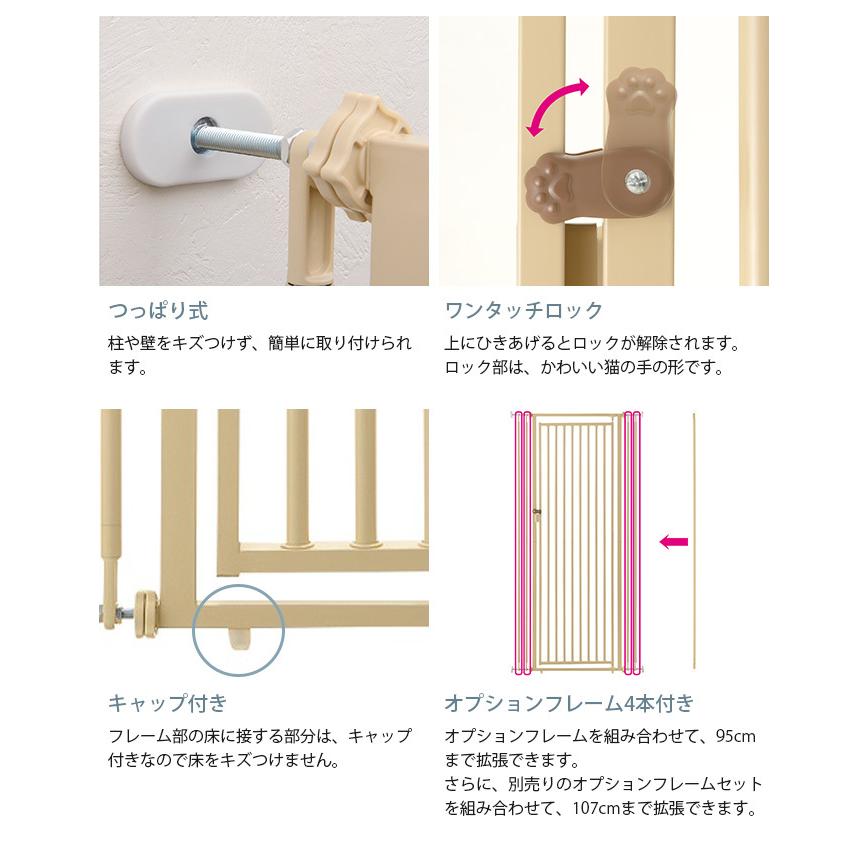 つっぱり式

柱や壁をキズつけず、簡単に取り付けられます。

ワンタッチロック

上にひきあげるとロックが解除されます。
ロック部は、かわいい猫の手の形です。

キャップ付き

フレーム部の床に接する部分は、キャップ付きなので床をキズつけません。

オプションフレーム4本付き

オプションフレームを組み合わせて、95cmまで拡張できます。
さらに、別売りのオプションフレームセットを組み合わせて、107cmまで拡張できます。