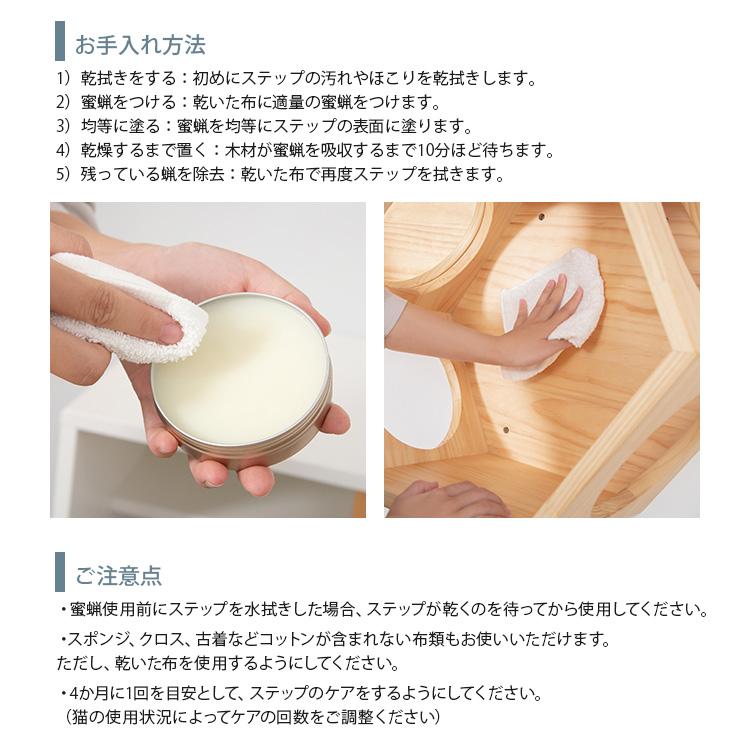 お手入れ方法

1）乾拭きをする：初めにステップの汚れやほこりを乾拭きします。
2）蜜蝋をつける：乾いた布に適量の蜜蝋をつけます。
3）均等に塗る：蜜蝋を均等にステップの表面に塗ります。
4）乾燥するまで置く：木材が蜜蝋を吸収するまで10分ほど待ちます。
5）残っている蝋を除去：乾いた布で再度ステップを拭きます。

ご注意点

・蜜蝋使用前にステップを水拭きした場合、ステップが乾くのを待ってから使用してください。

・スポンジ、クロス、古着などコットンが含まれない布類もお使いいただけます。
ただし、乾いた布を使用するようにしてください。

・4か月に1回を目安として、ステップのケアをするようにしてください。
（猫の使用状況によってケアの回数をご調整ください）