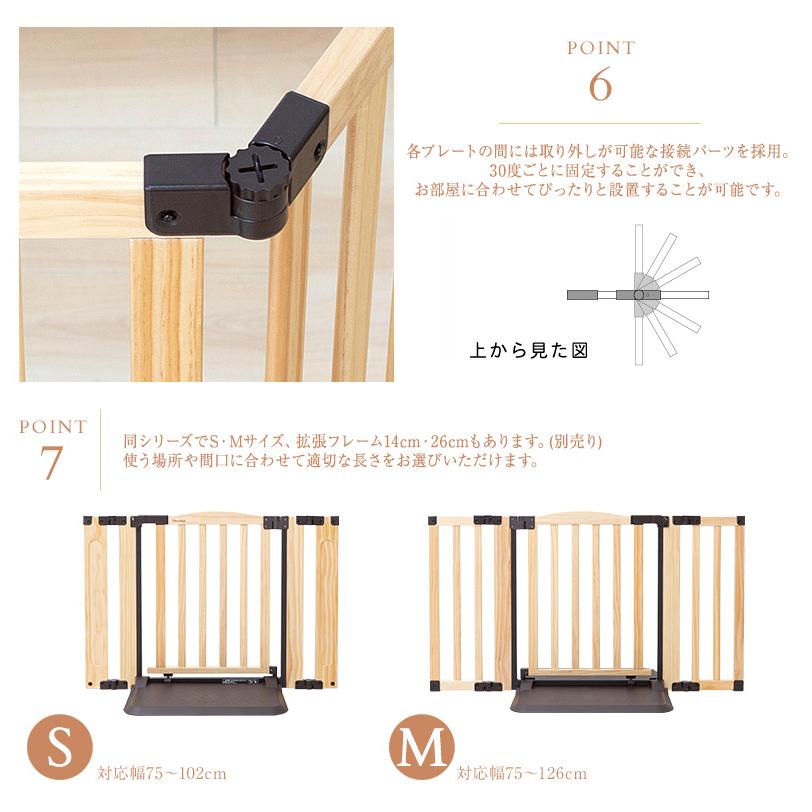 POINT
6

各プレートの間には取り外しが可能な接続パーツを採用。
30度ごとに固定することができ、
お部屋に合わせてぴったりと設置することが可能です。

上から見た図

POINT
7

同シリーズでS・Mサイズ、拡張フレーム14cm・26cmもあります。(別売り)
使う場所や間口に合わせて適切な長さをお選びいただけます。

S
対応幅75～102cm

M
対応幅75～126cm