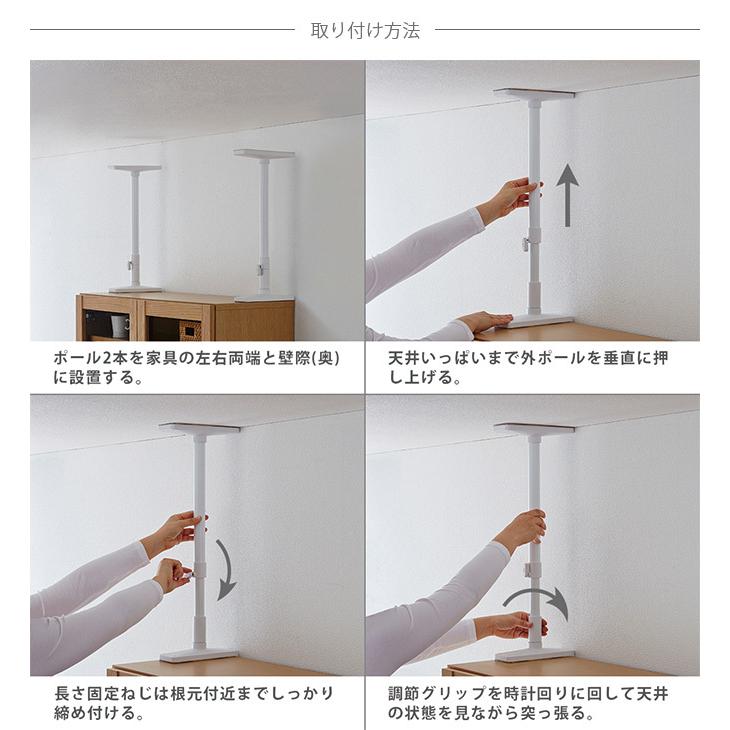 取り付け方法

ポール2本を家具の左右両端と壁際(奥)に設置する。

天井いっぱいまで外ポールを垂直に押し上げる。

長さ固定ねじは根元付近までしっかり締め付ける。

調節グリップを時計回りに回して天井の状態を見ながら突っ張る。