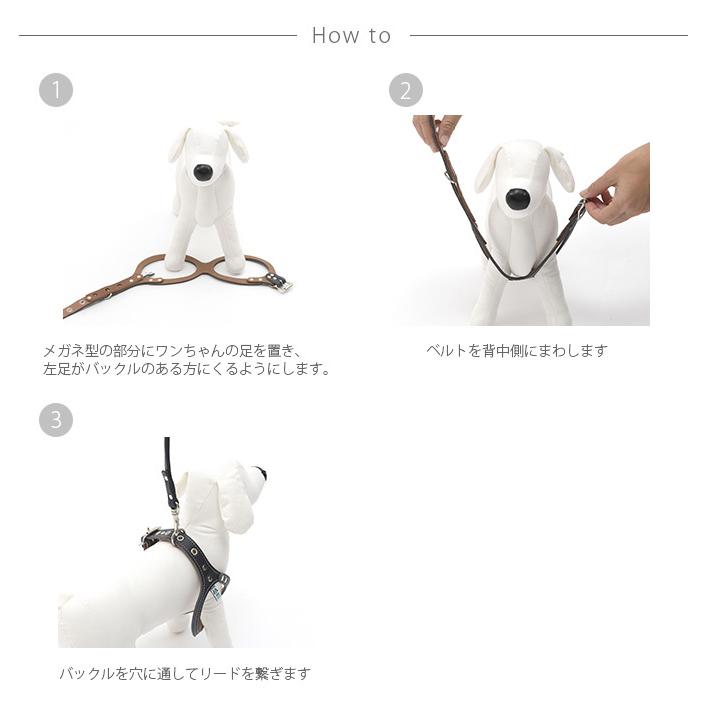 How to

1

メガネ型の部分にワンちゃんの足を置き、
左足がバックルのある方にくるようにします。

2

ベルトを背中側にまわします

3

バックルを穴に通してリードを繋ぎます