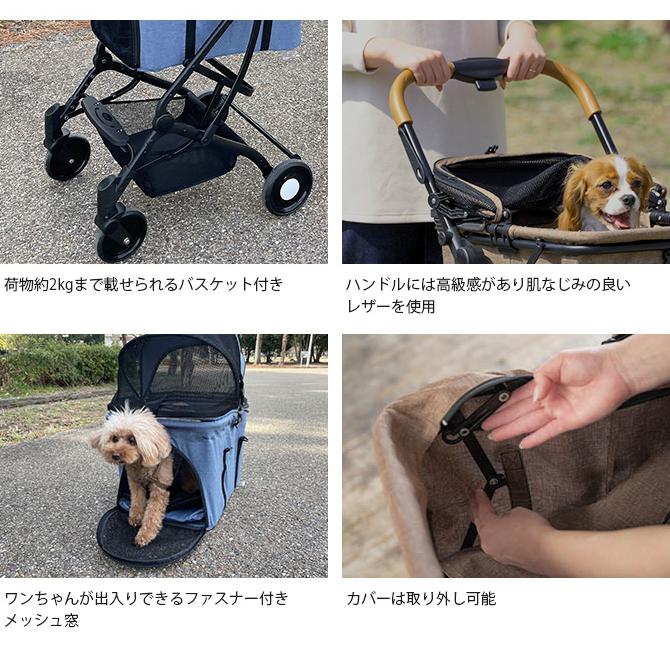 荷物約2kgまで載せられるバスケット付き

ハンドルには高級感があり肌なじみの良いレザーを使用

ワンちゃんが出入りできるファスナー付きメッシュ窓

カバーは取り外し可能