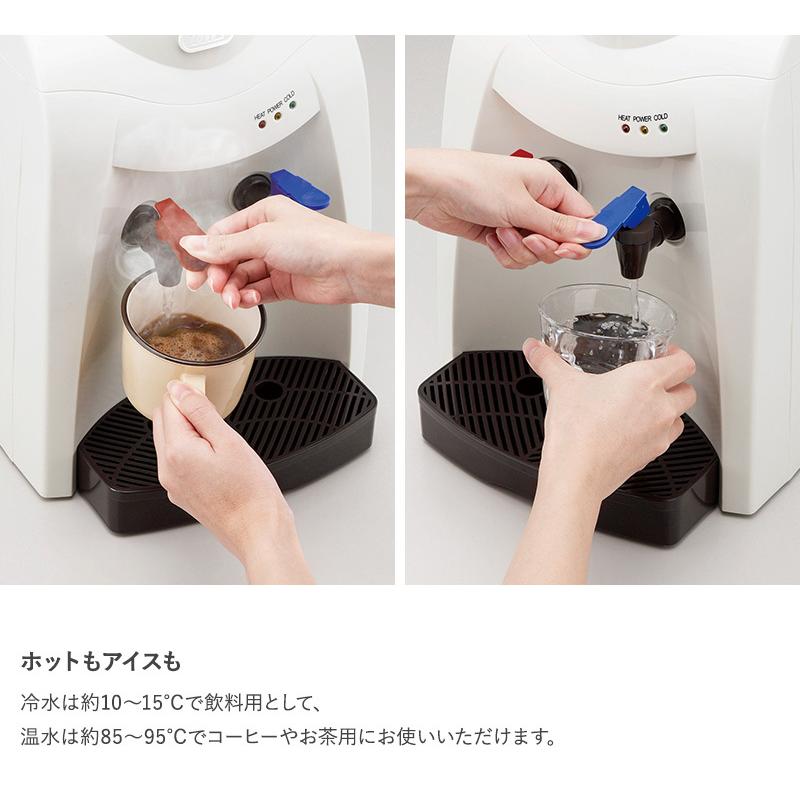 HEAT POWER COLD

HEAT POWER COLD

ホットもアイスも

冷水は約10〜15°Cで飲料用として、
温水は約85〜95°Cでコーヒーやお茶用にお使いいただけます。