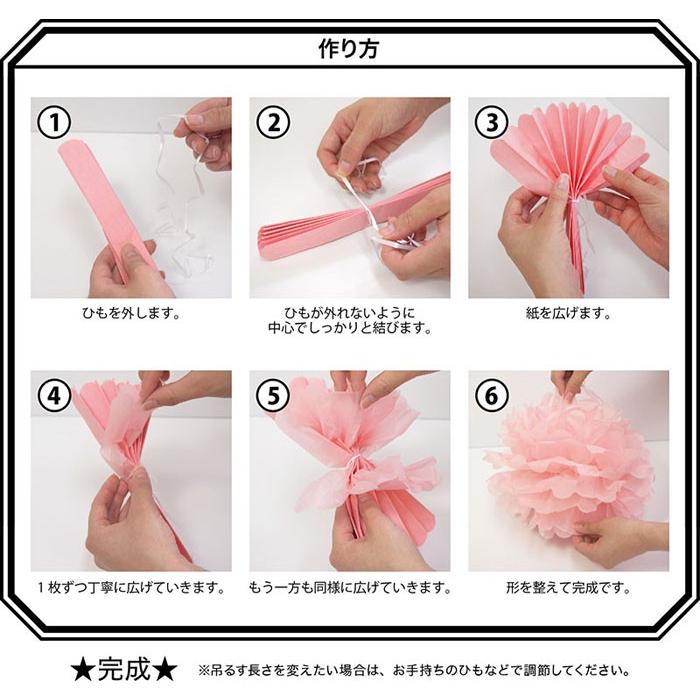 作り方

①

ひもを外します。

②

ひもが外れないように中心でしっかりと結びます。

③

紙を広げます。

④

１枚ずつ丁寧に広げていきます。

⑤

もう一方も同様に広げていきます。

⑥

形を整えて完成です。

★完成★ ※吊るす長さを変えたい場合は、お手持ちのひもなどで調節してください。