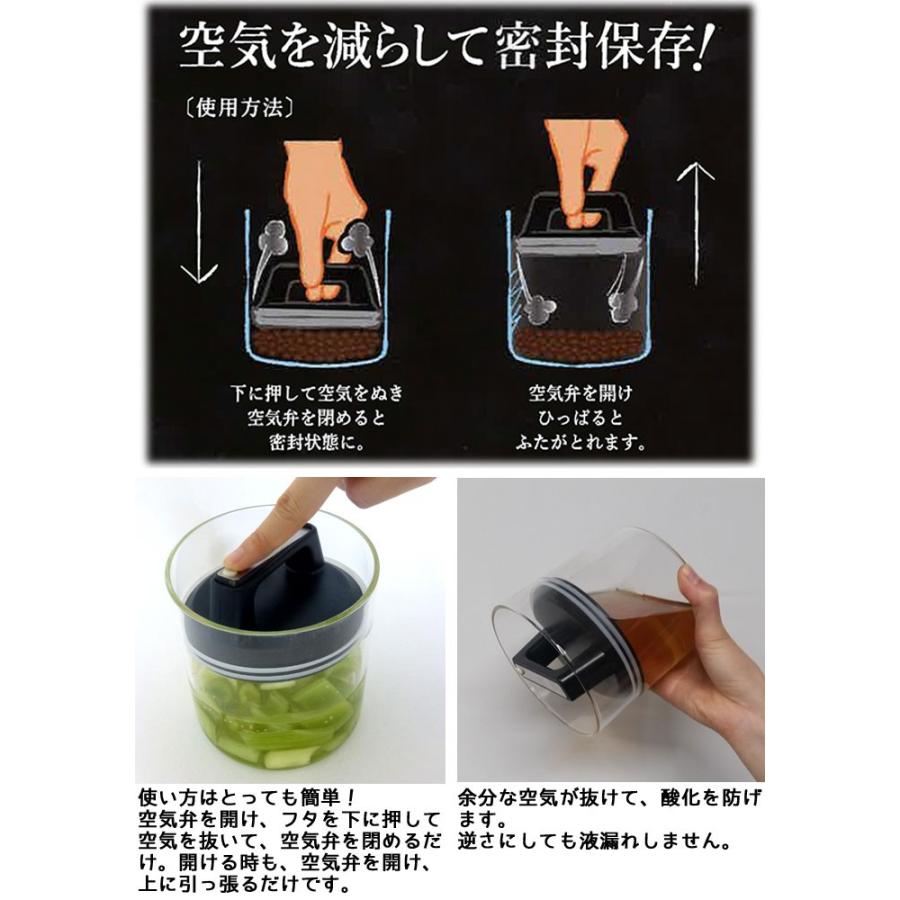 空気を減らして密封保存!

〔使用方法〕

下に押して空気をぬき
空気弁を閉めると
密封状態に。

空気弁を開け
ひっぱると
ふたがとれます。

使い方はとっても簡単!
空気弁を開け、フタを下に押して空気を抜いて、空気弁を閉めるだけ。開ける時も、空気弁を開け、上に引っ張るだけです。

余分な空気が抜けて、酸化を防げます。
逆さにしても液漏れしません。