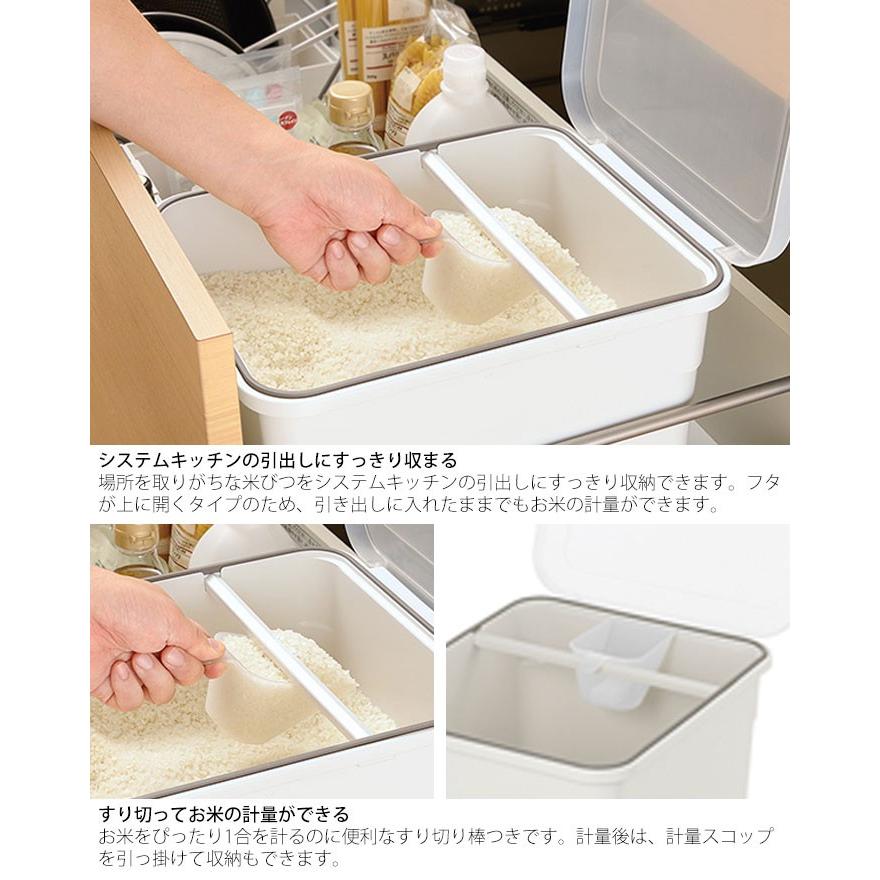 システムキッチンの引出しにすっきり収まる
場所を取りがちな米びつをシステムキッチンの引出しにすっきり収納できます。フタが上に開くタイプのため、引き出しに入れたままでもお米の計量ができます。

すり切ってお米の計量ができる
お米をぴったり1合を計るのに便利なすり切り棒つきです。計量後は、計量スコップを引っ掛けて収納もできます。