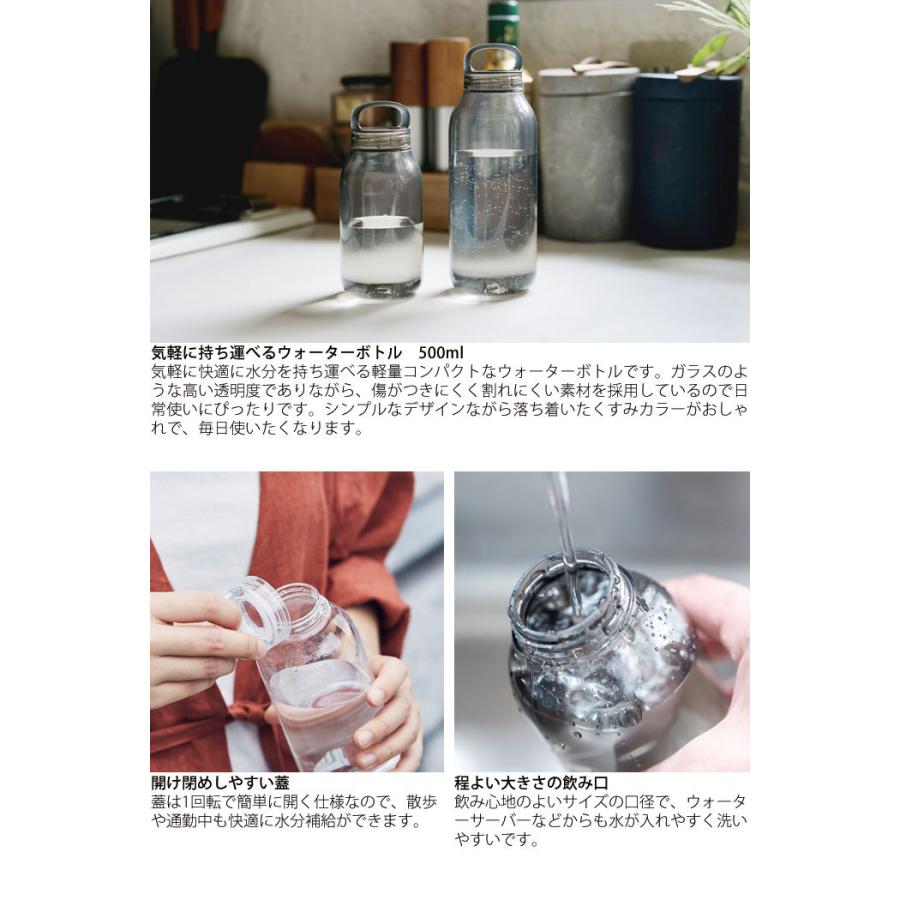 気軽に持ち運べるウォーターボトル　500ml
気軽に快適に水分を持ち運べる軽量コンパクトなウォーターボトルです。ガラスのような高い透明度でありながら、傷がつきにくく割れにくい素材を採用しているので日常使いにぴったりです。シンプルなデザインながら落ち着いたくすみカラーがおしゃれで、毎日使いたくなります。

開け閉めしやすい蓋
蓋は1回転で簡単に開く仕様なので、散歩や通勤中も快適に水分補給ができます。

程よい大きさの飲み口
飲み心地のよいサイズの口径で、ウォーターサーバーなどからも水が入れやすく洗いやすいです。