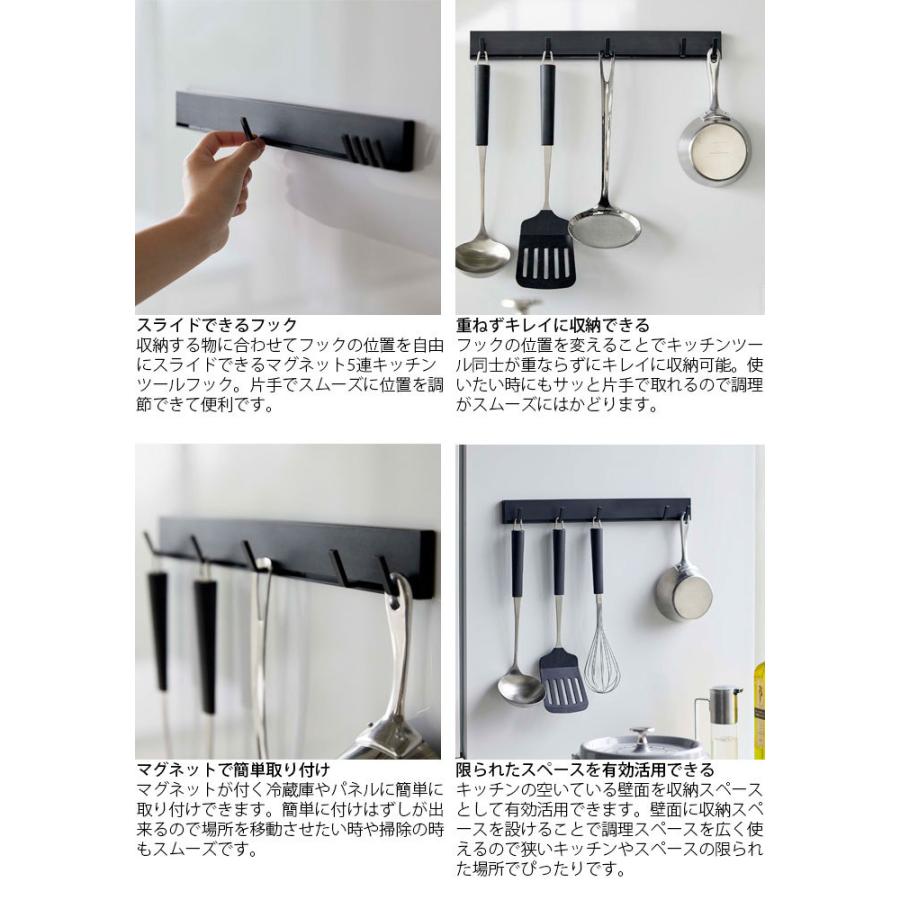 スライドできるフック
収納する物に合わせてフックの位置を自由にスライドできるマグネット5連キッチンツールフック。片手でスムーズに位置を調節できて便利です。

重ねずキレイに収納できる
フックの位置を変えることでキッチンツール同士が重ならずにキレイに収納可能。使いたい時にもサッと片手で取れるので調理がスムーズにはかどります。

マグネットで簡単取り付け
マグネットが付く冷蔵庫やパネルに簡単に取り付けできます。簡単に付けはずしが出来るので場所を移動させたい時や掃除の時もスムーズです。

限られたスペースを有効活用できる
キッチンの空いている壁面を収納スペースとして有効活用できます。壁面に収納スペースを設けることで調理スペースを広く使えるので狭いキッチンやスペースの限られた場所でぴったりです。