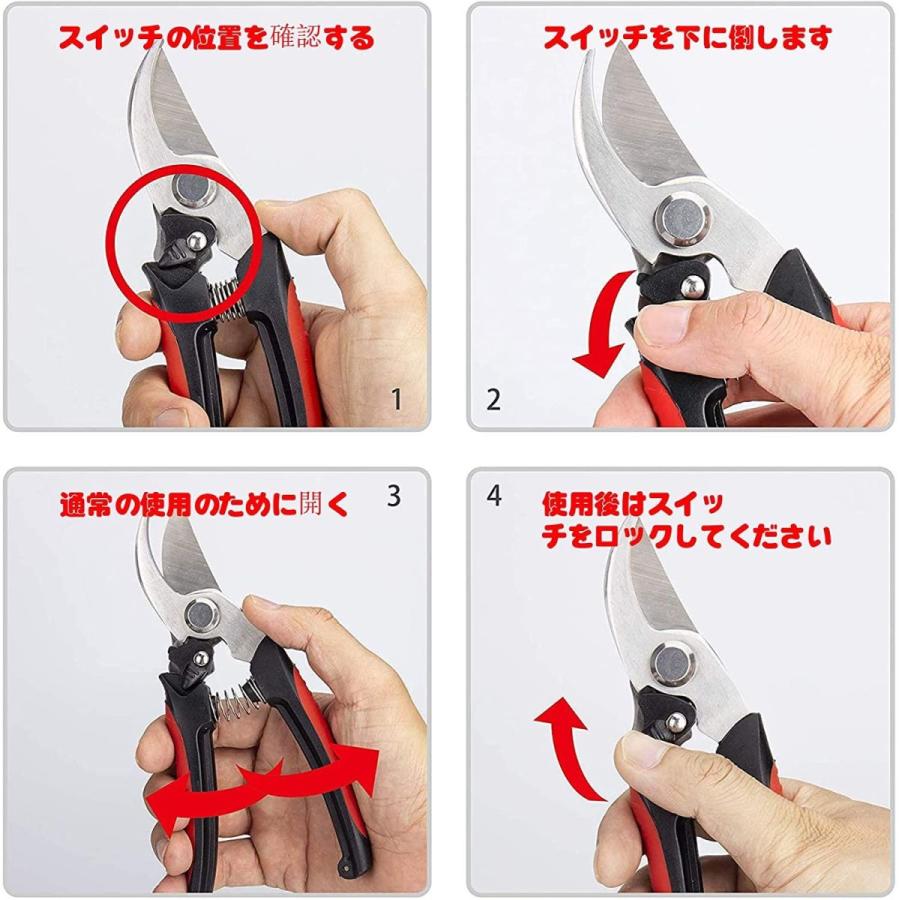 スイッチの位置を確認する

1

スイッチを下に倒します

2

通常の使用のために開く

3

4

使用後はスイッチをロックしてください