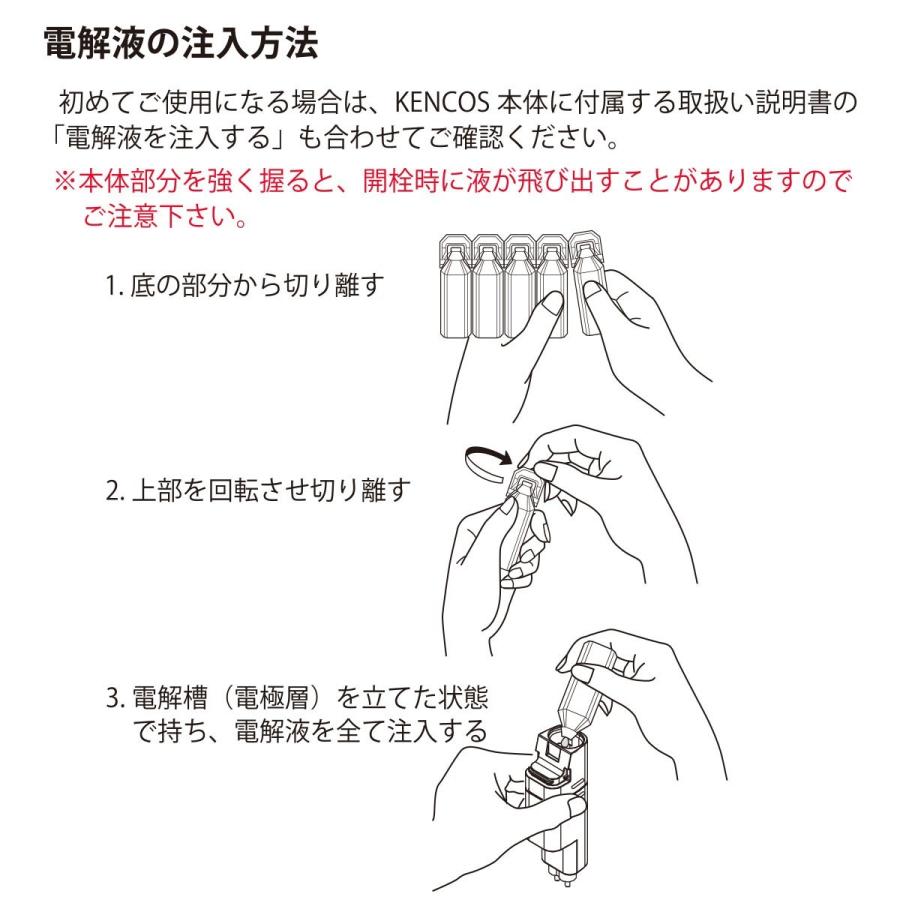 電解液の注入方法

初めてご使用になる場合は、KENCOS 本体に付属する取扱い説明書の「電解液を注入する」も合わせてご確認ください。

※本体部分を強く握ると、開栓時に液が飛び出すことがありますのでご注意下さい。

1. 底の部分から切り離す

2. 上部を回転させ切り離す

3. 電解槽（電極層）を立てた状態で持ち、電解液を全て注入する