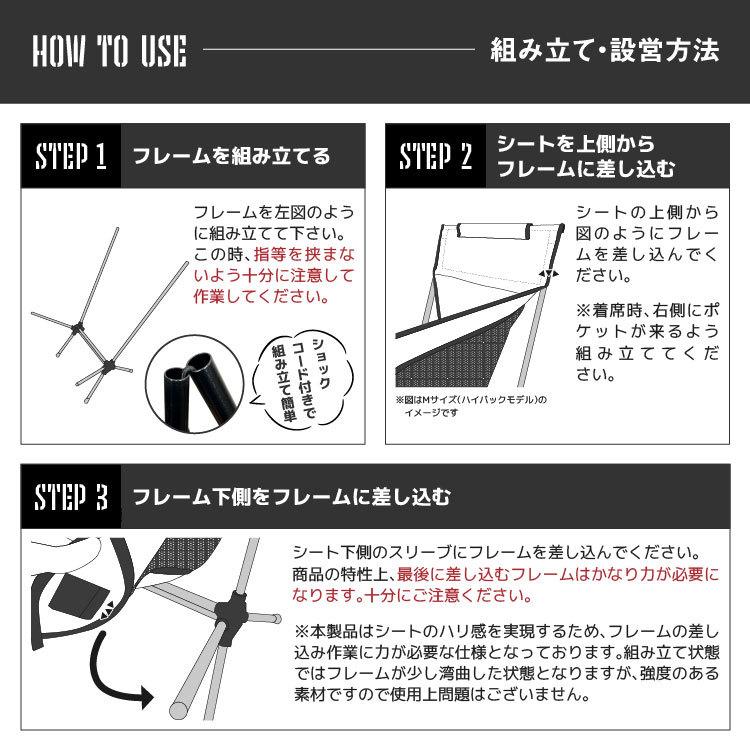 HOW TO USE

組み立て・設営方法

STEP 1

フレームを組み立てる

フレームを左図のように組み立てて下さい。この時、指等を挟まないよう十分に注意して作業してください。

ショックコード付きで組み立て簡単

STEP 2

シートを上側からフレームに差し込む

シートの上側から図のようにフレームを差し込んでください。

※着席時、右側にポケットが来るよう組み立ててください。

※図はMサイズ(ハイバックモデル)のイメージです

STEP 3

フレーム下側をフレームに差し込む

シート下側のスリーブにフレームを差し込んでください。商品の特性上、最後に差し込むフレームはかなり力が必要になります。十分にご注意ください。

※本製品はシートのハリ感を実現するため、フレームの差し込み作業に力が必要な仕様となっております。組み立て状態ではフレームが少し湾曲した状態となりますが、強度のある素材ですので使用上問題はございません。