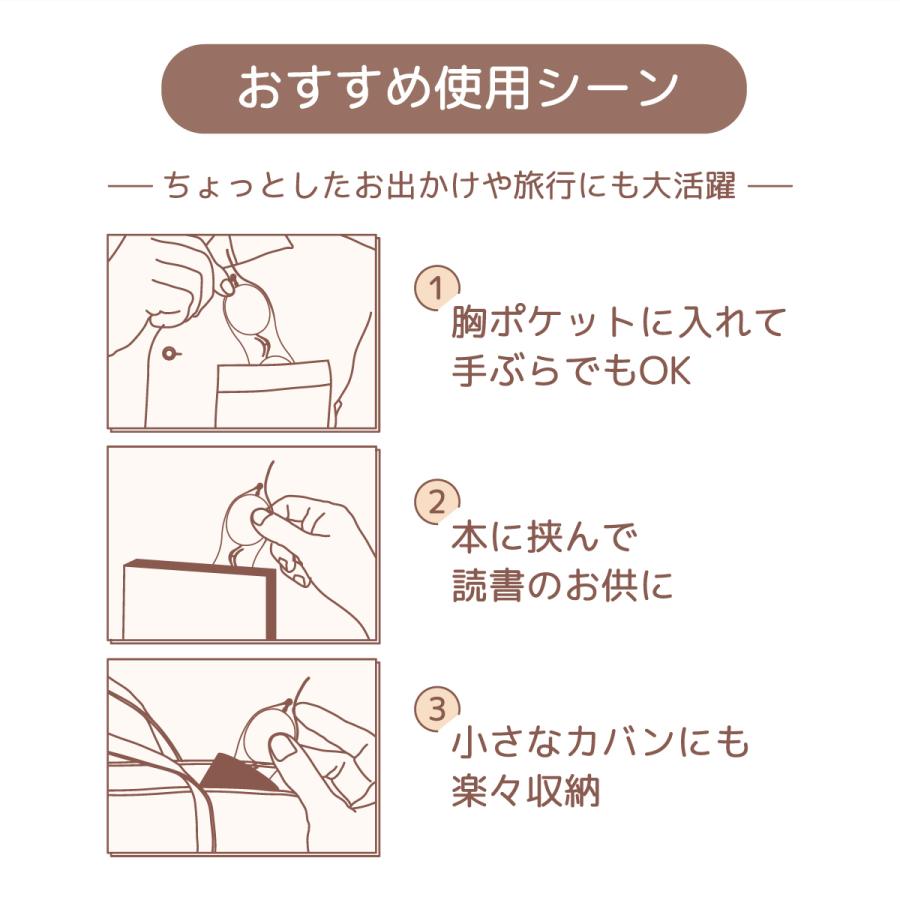 おすすめ使用シーン

— ちょっとしたお出かけや旅行にも大活躍 —

1
胸ポケットに入れて
手ぶらでもOK

2
本に挟んで
読書のお供に

3
小さなカバンにも
楽々収納